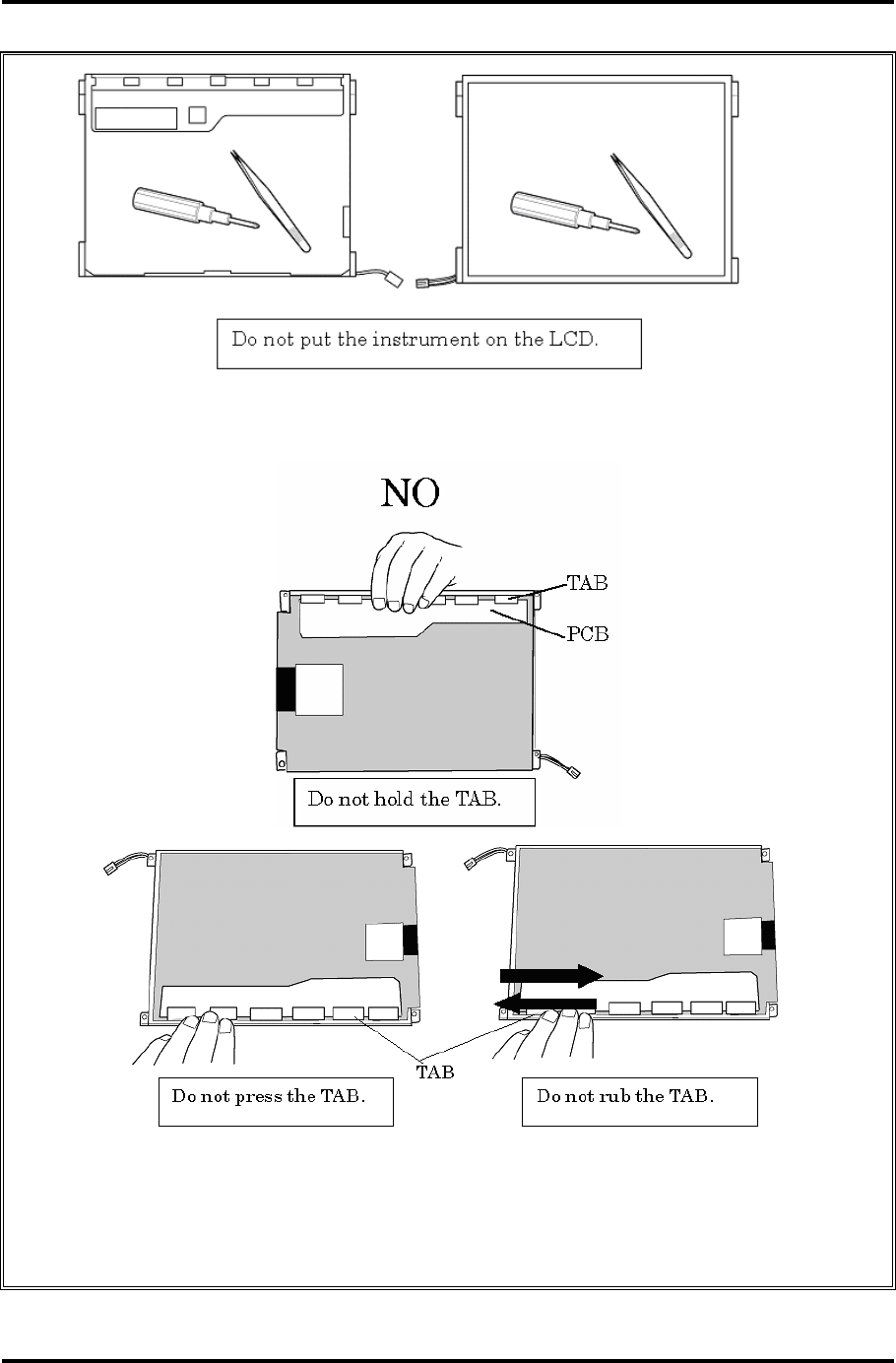 Do not put the instrument on the LCD.

NO

TAB

PCB

Do not hold the TAB.

TAB

Do not press the TAB.

Do not rub the TAB.