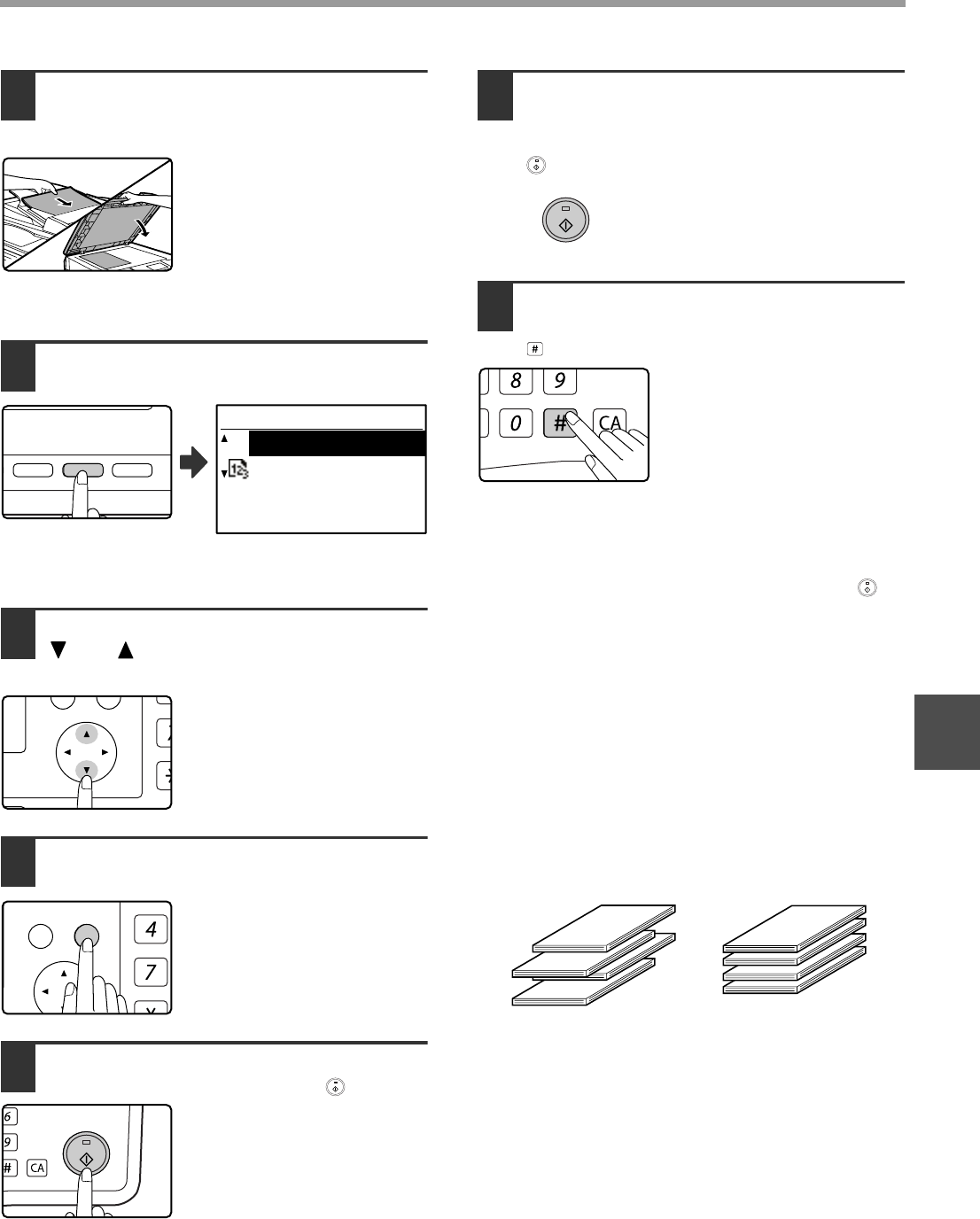 8
9
0
#
CA

4
7

6
9
#
CA