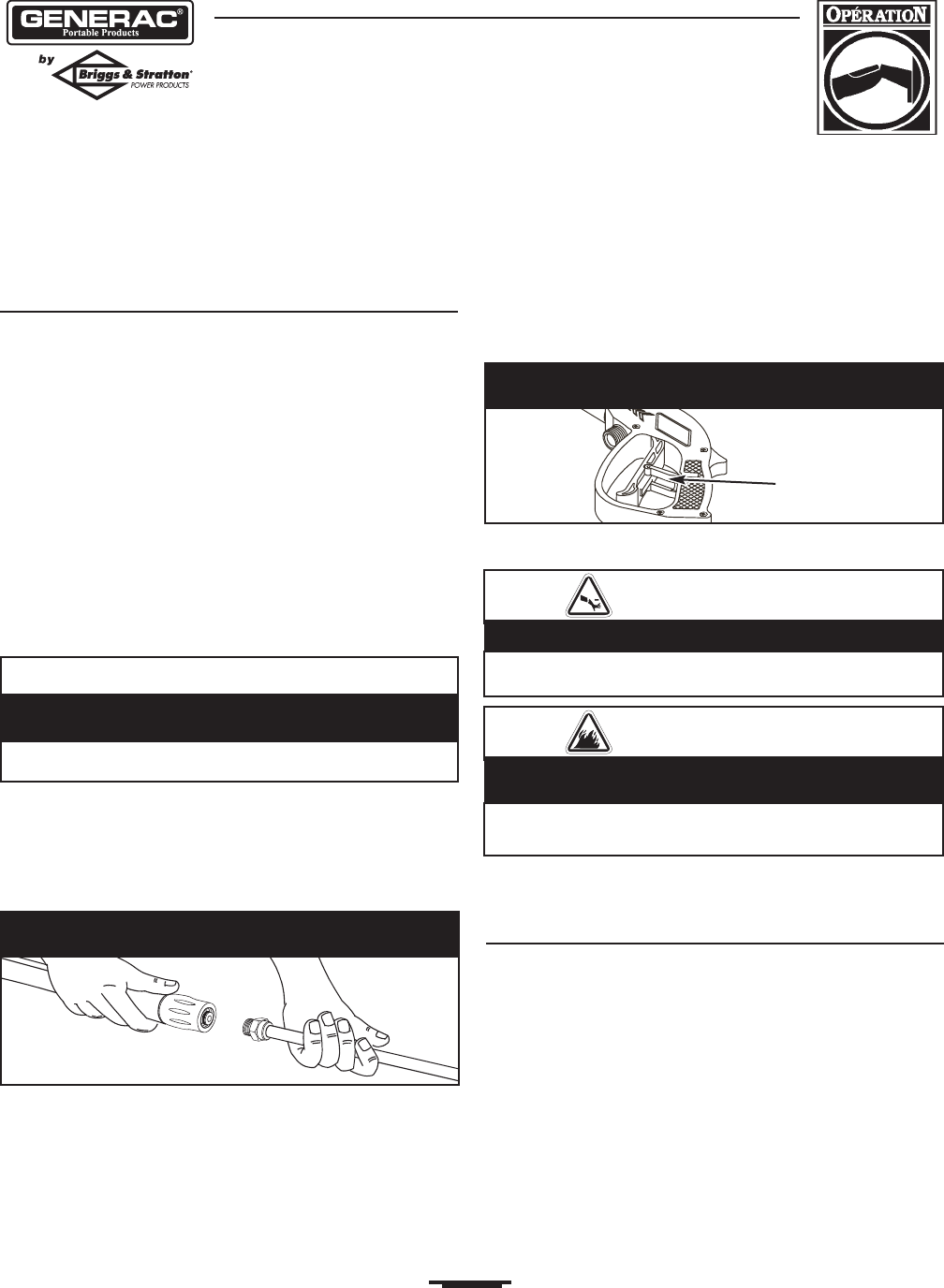 GENERAC®
Portable Products
by
Briggs & Stratton®
POWER PRODUCTS

OPÉRATION