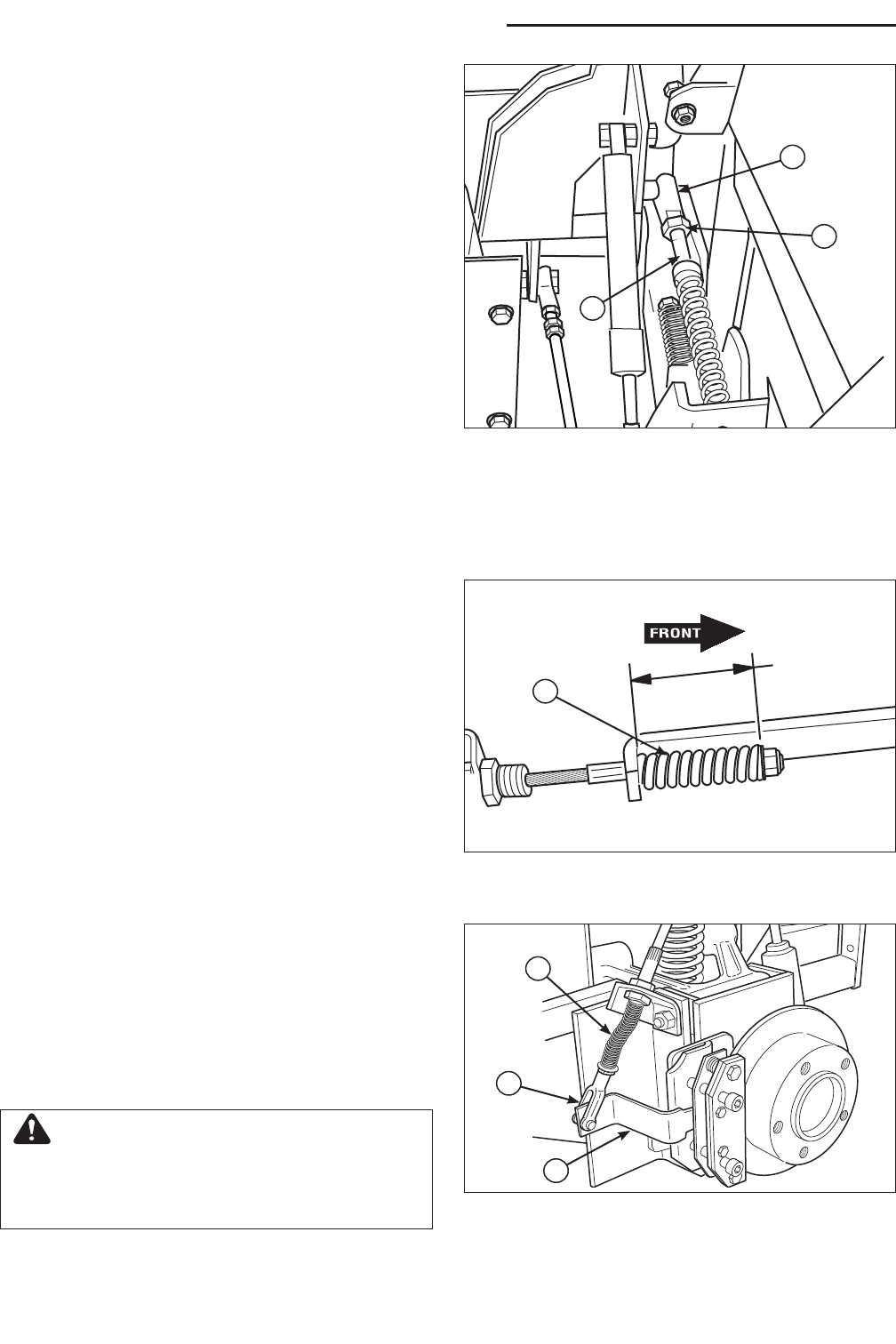 FRONT