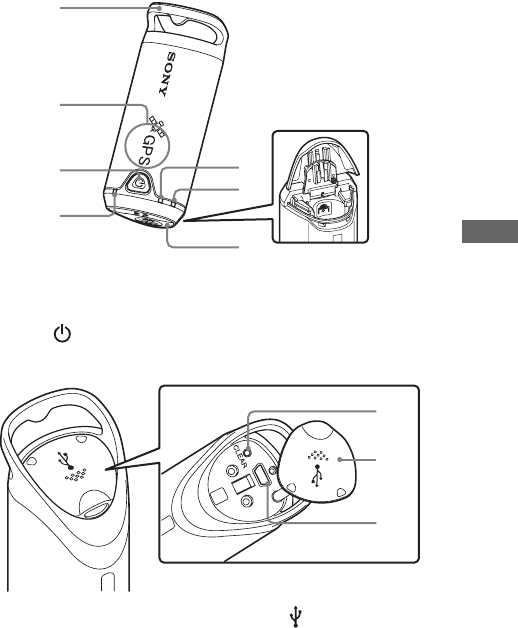 SONY

GPS

CLEAR