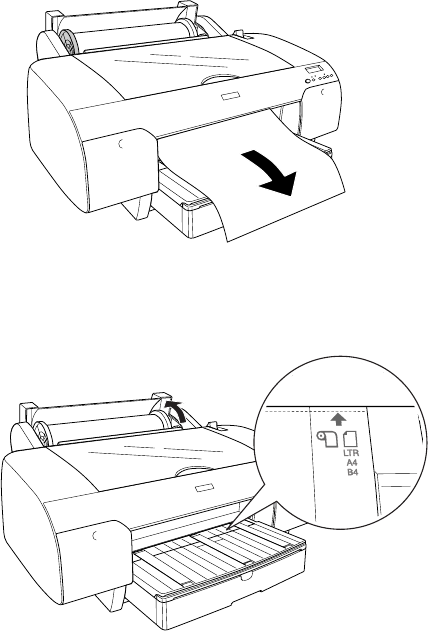 LTR
A4
B4