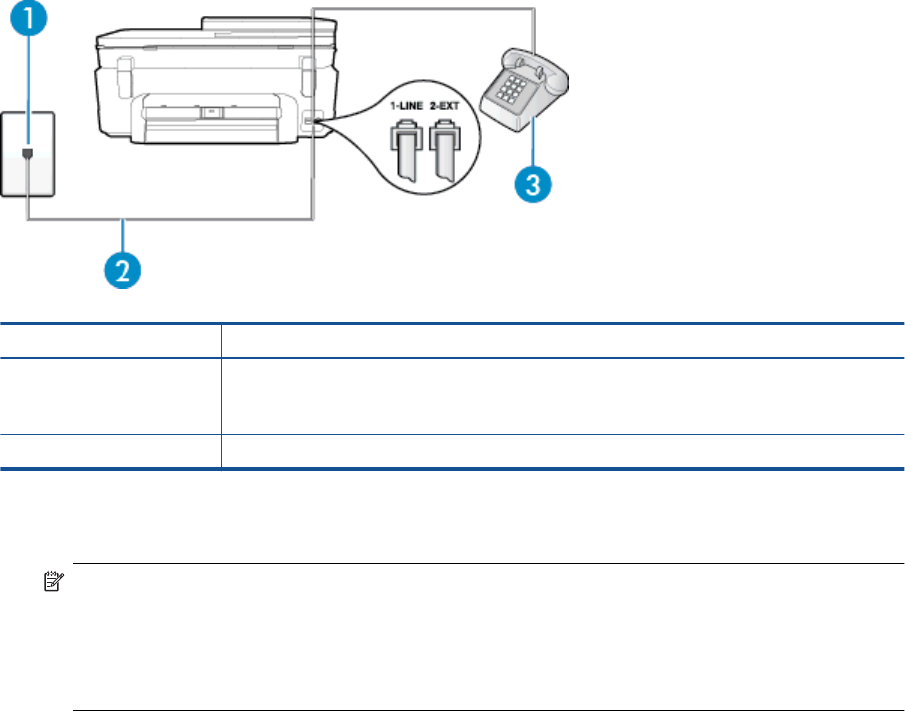 1

1-LINE 2-EXT

3

2