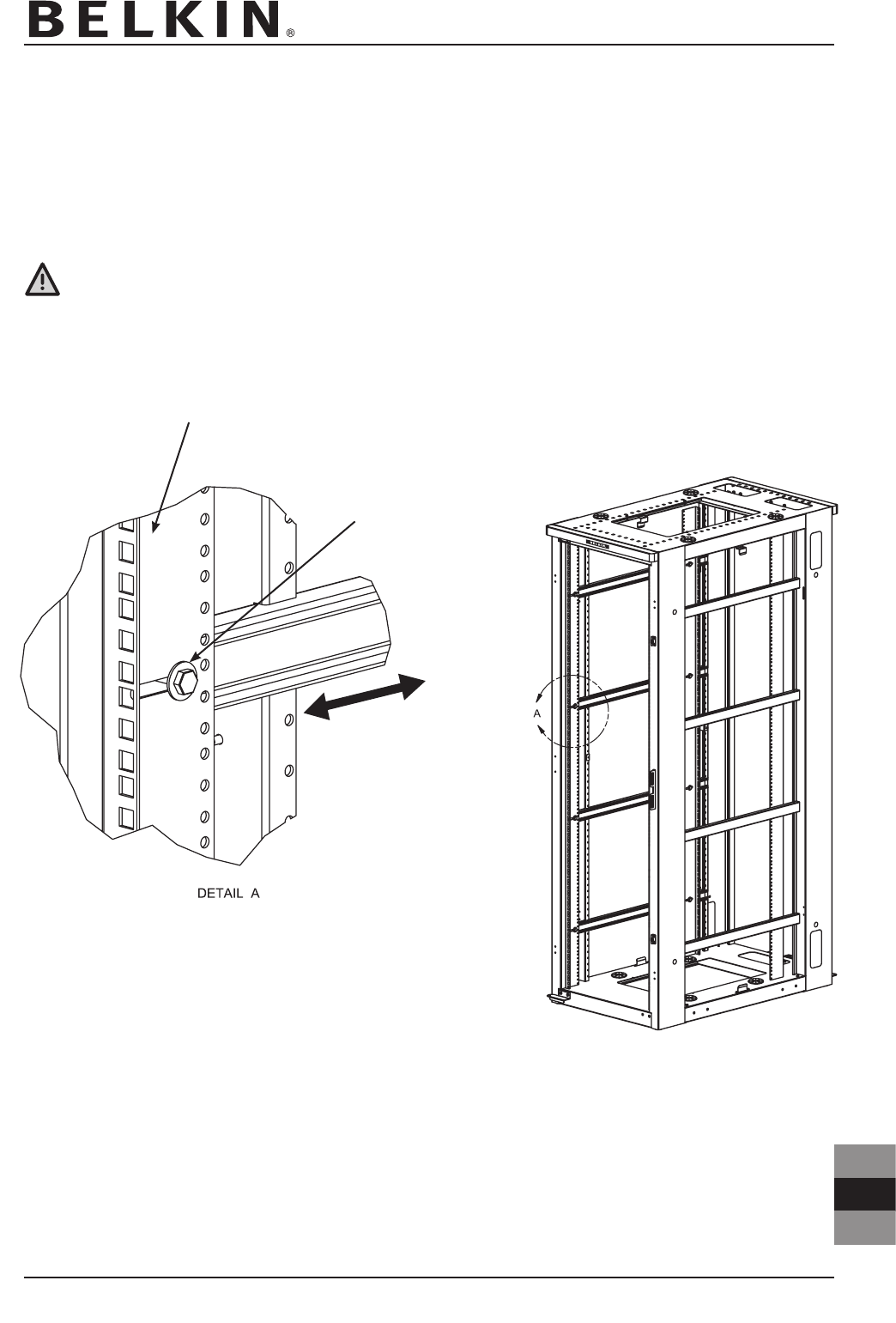 BELKIN®

DETAIL A

A