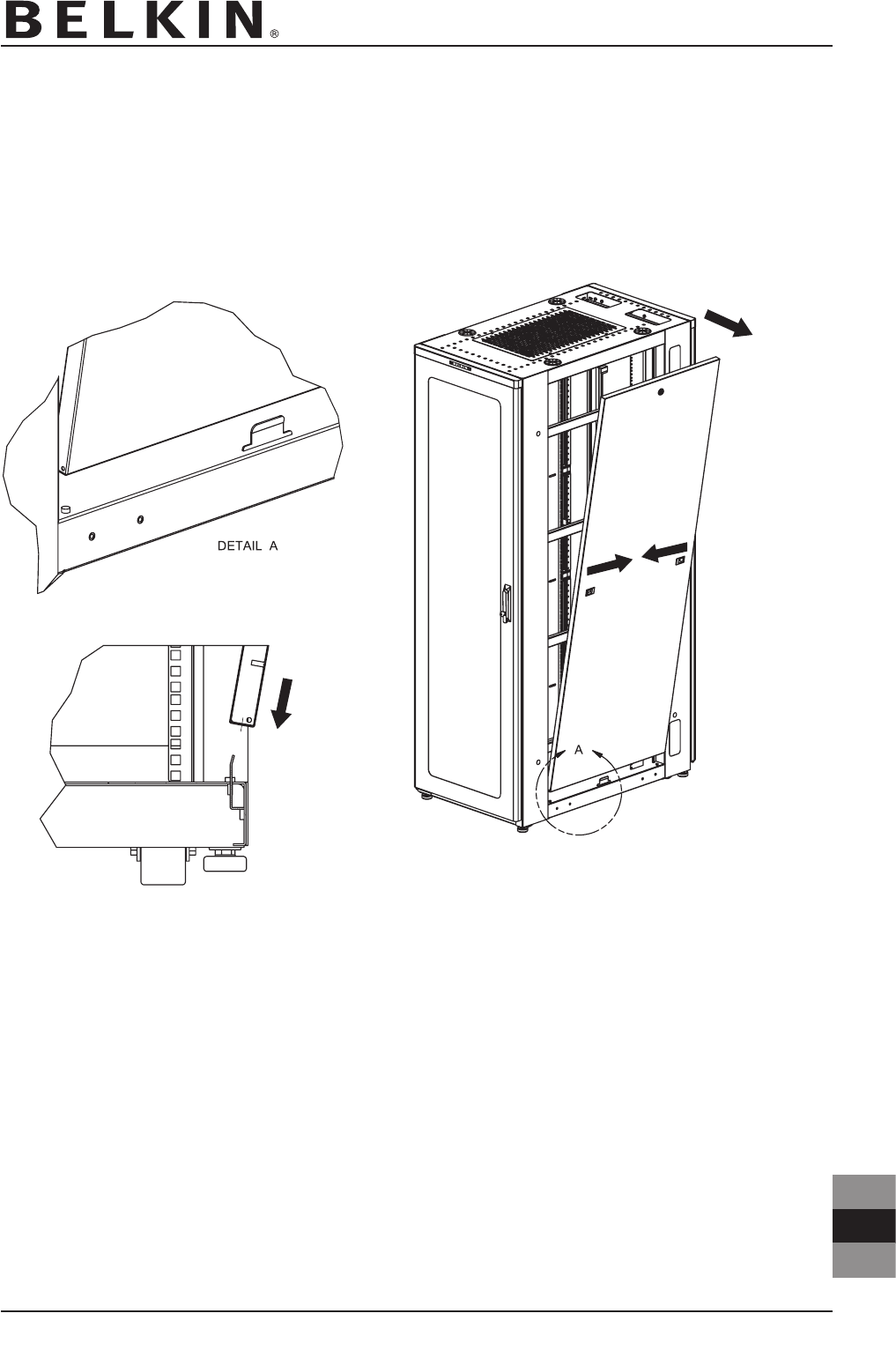 BELKIN®

DETAIL A

A