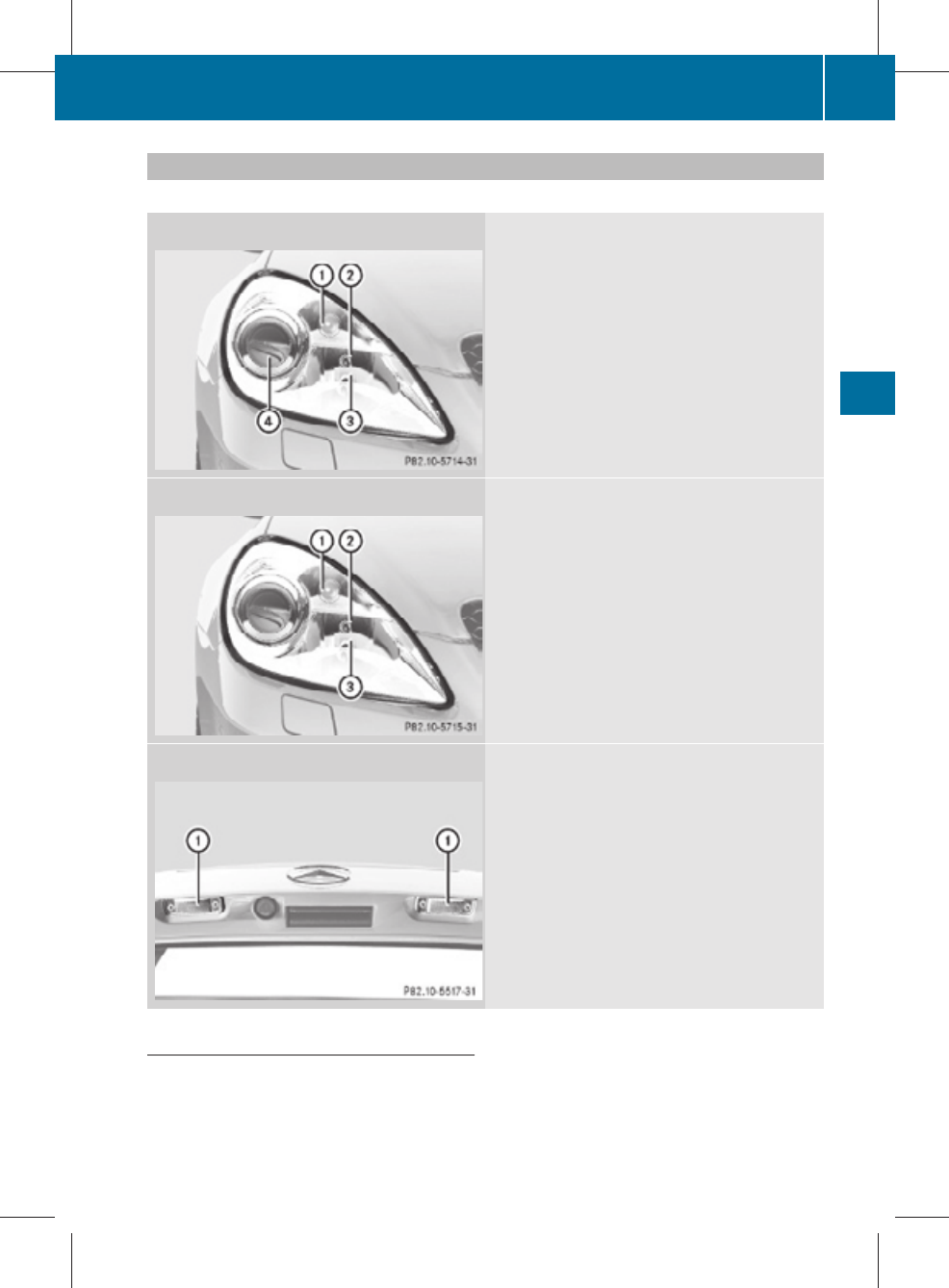 ①
②
④
③
P82.10-5714-31

①
②
③
P82.10-5715-31

①
①
P82.10-5517-31