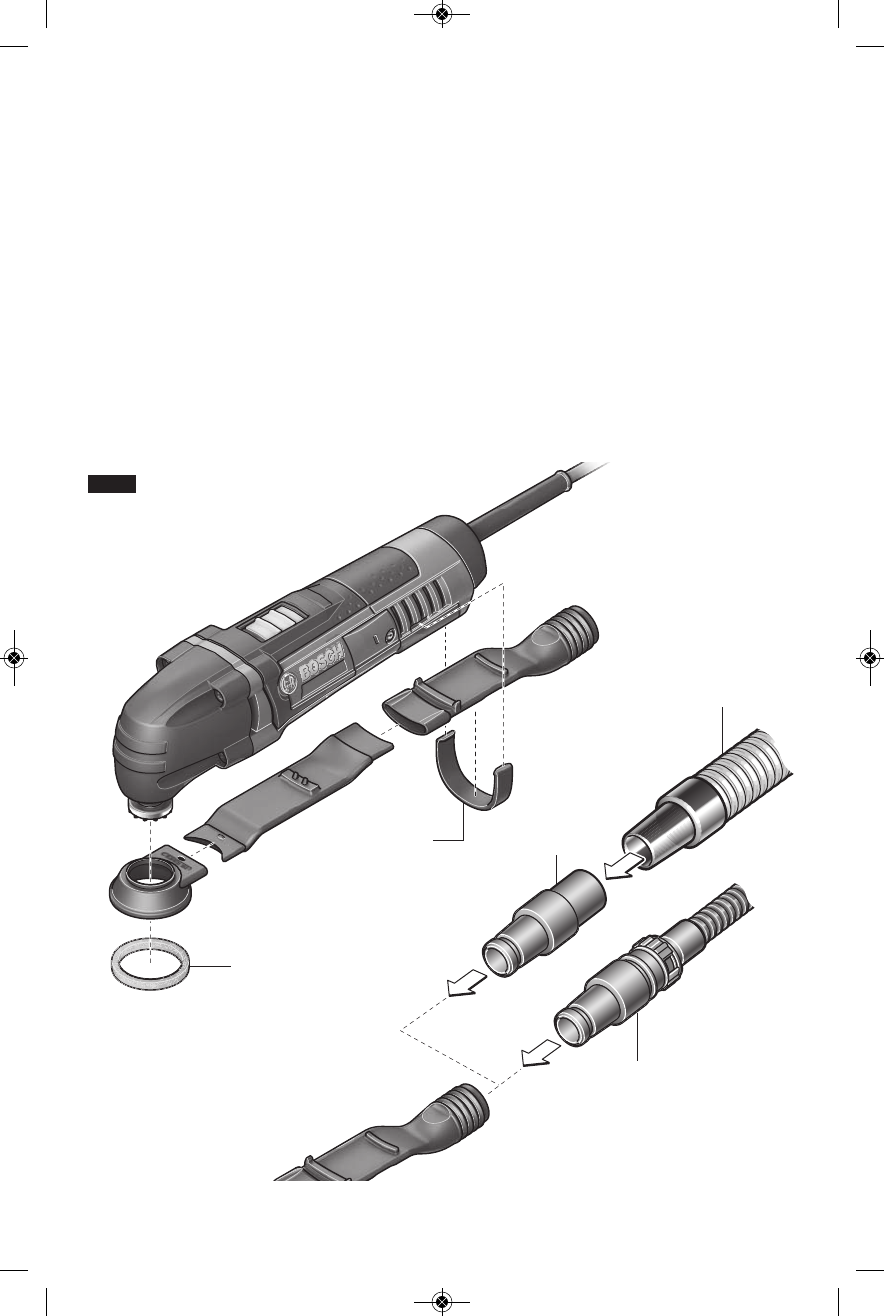 BOSCH