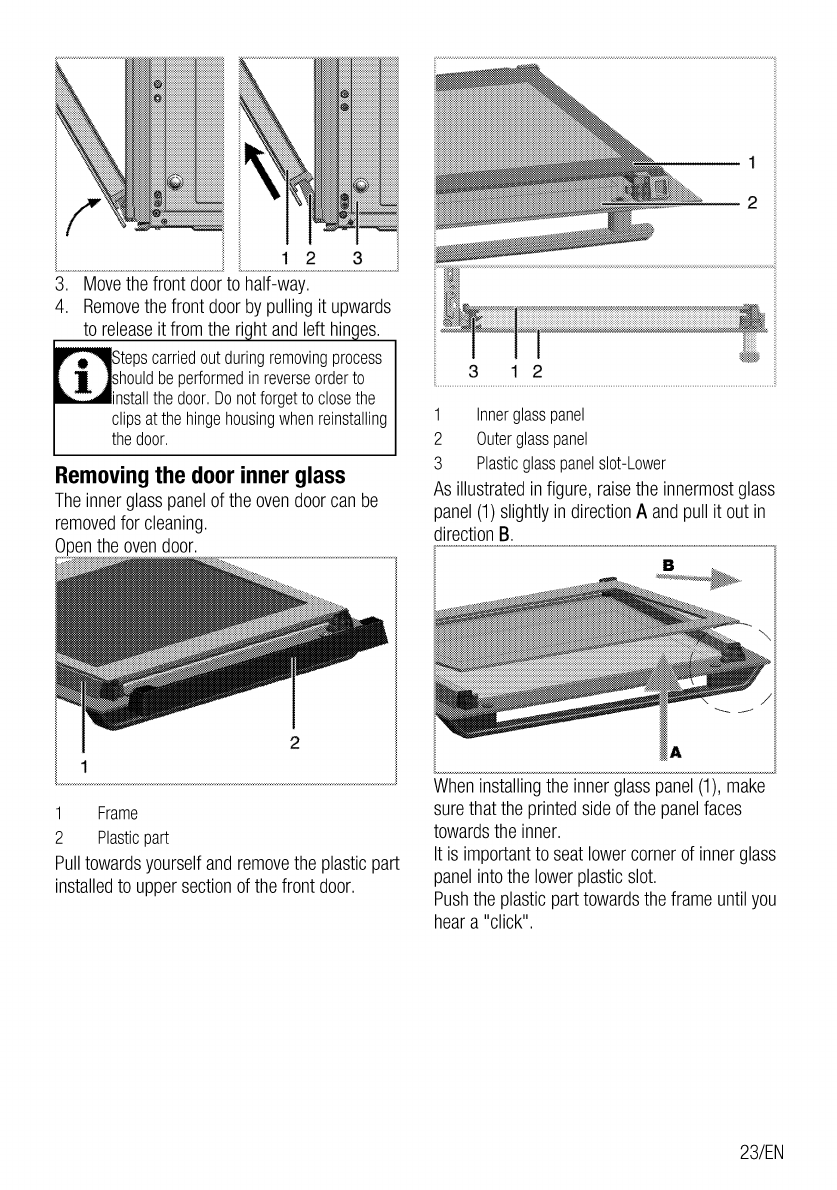 1 2 3

3. Move the front door to half-way.
4. Remove the front door by pulling it upwards to release it from the right and left hinges.

Steps carried out during removing process should be performed in reverse order to install the door. Do not forget to close the clips at the hinge housing when reinstalling the door.

Removing the door inner glass

The inner glass panel of the oven door can be removed for cleaning.

Open the oven door.

2

1

1 Frame
2 Plastic part

Pull towards yourself and remove the plastic part installed to upper section of the front door.

1

2

3 1 2

1 Inner glass panel
2 Outer glass panel
3 Plastic glass panel slot-Lower

As illustrated in figure, raise the innermost glass panel (1) slightly in direction A and pull it out in direction B.

B

A

When installing the inner glass panel (1), make sure that the printed side of the panel faces towards the inner.

It is important to seat lower corner of inner glass panel into the lower plastic slot.

Push the plastic part towards the frame until you hear a "click".

23/EN