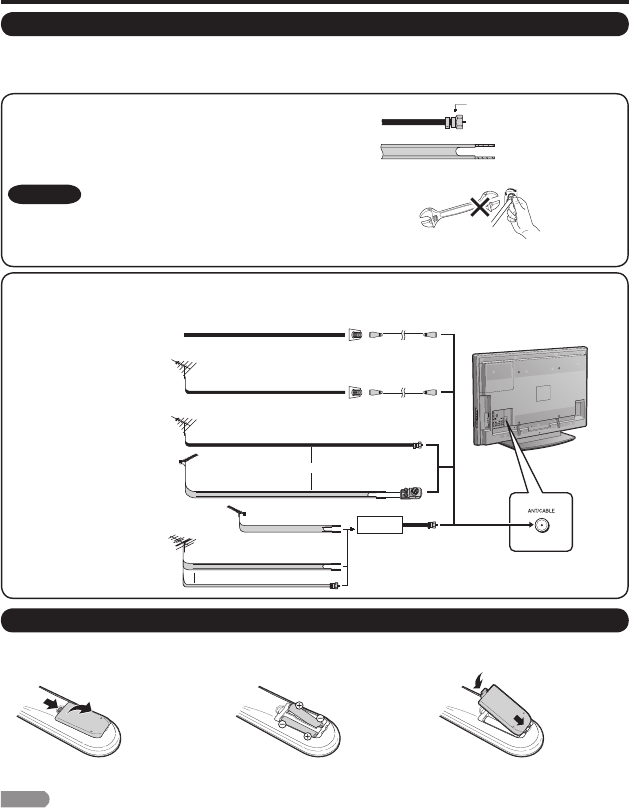 ANT/CABLE