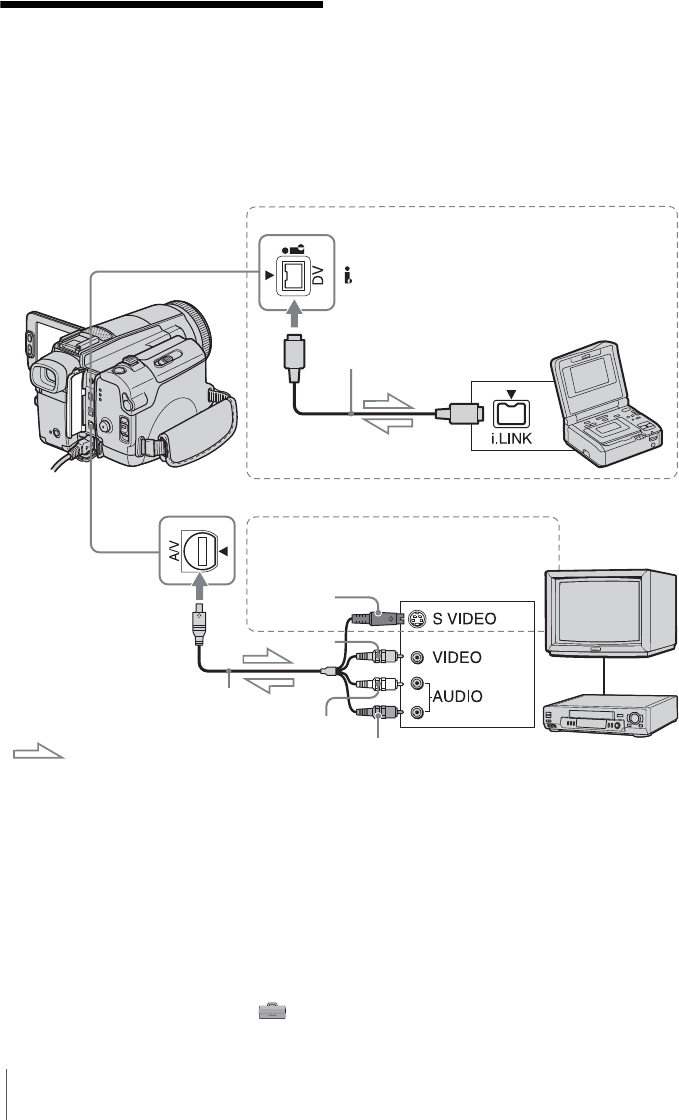 DV

i.LINK

A/V

S VIDEO

VIDEO

AUDIO