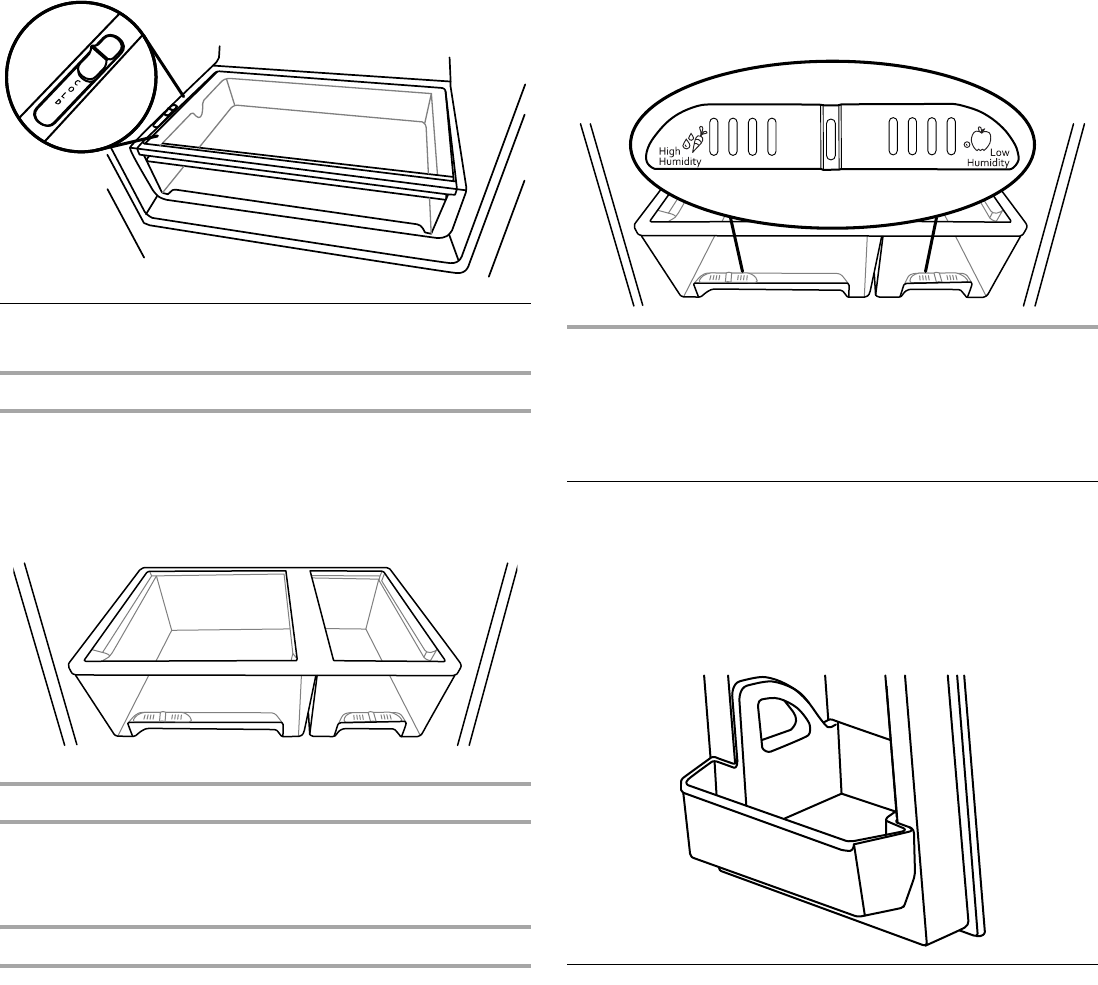 High Humidity

Low Humidity