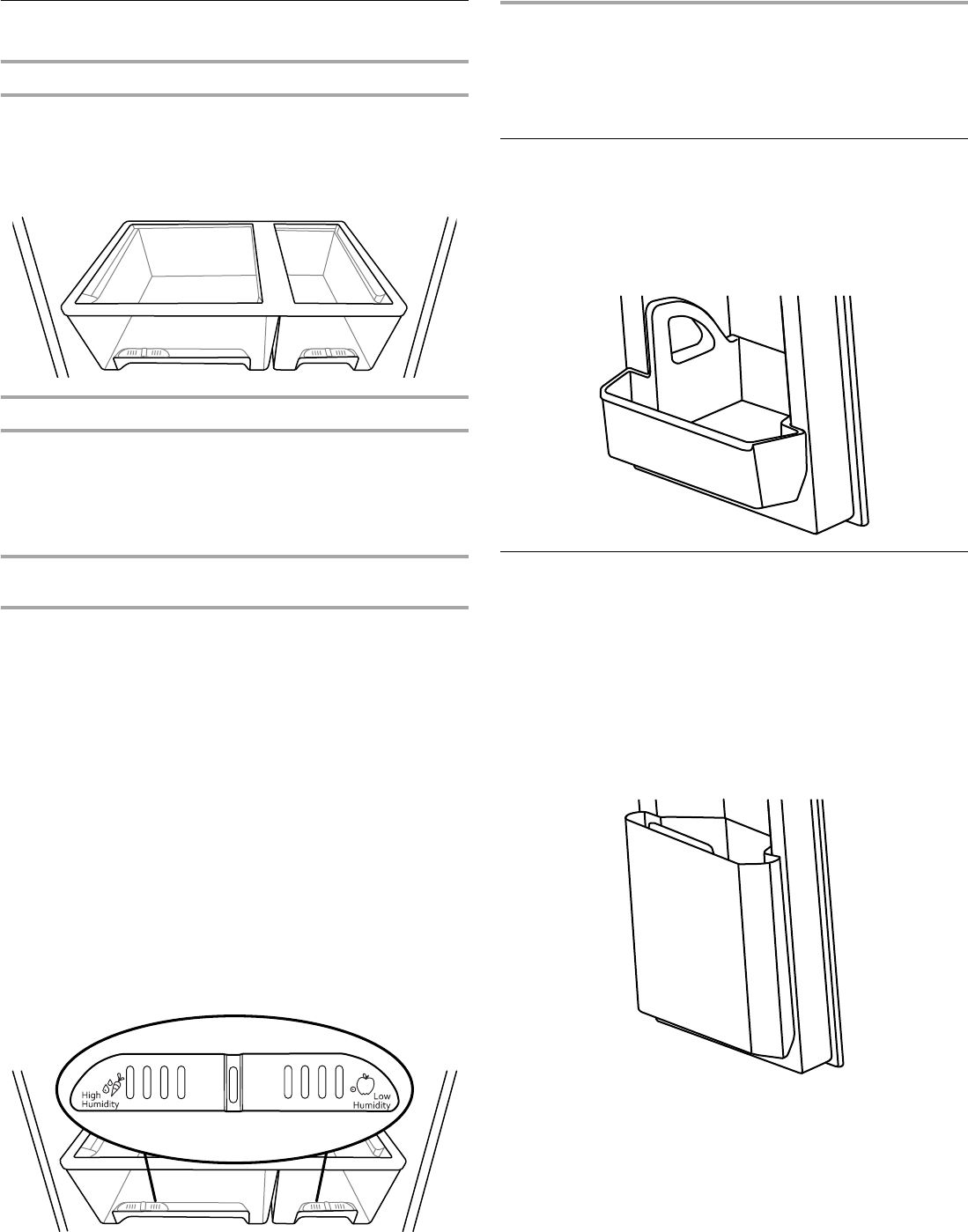 High Humidity

Low Humidity