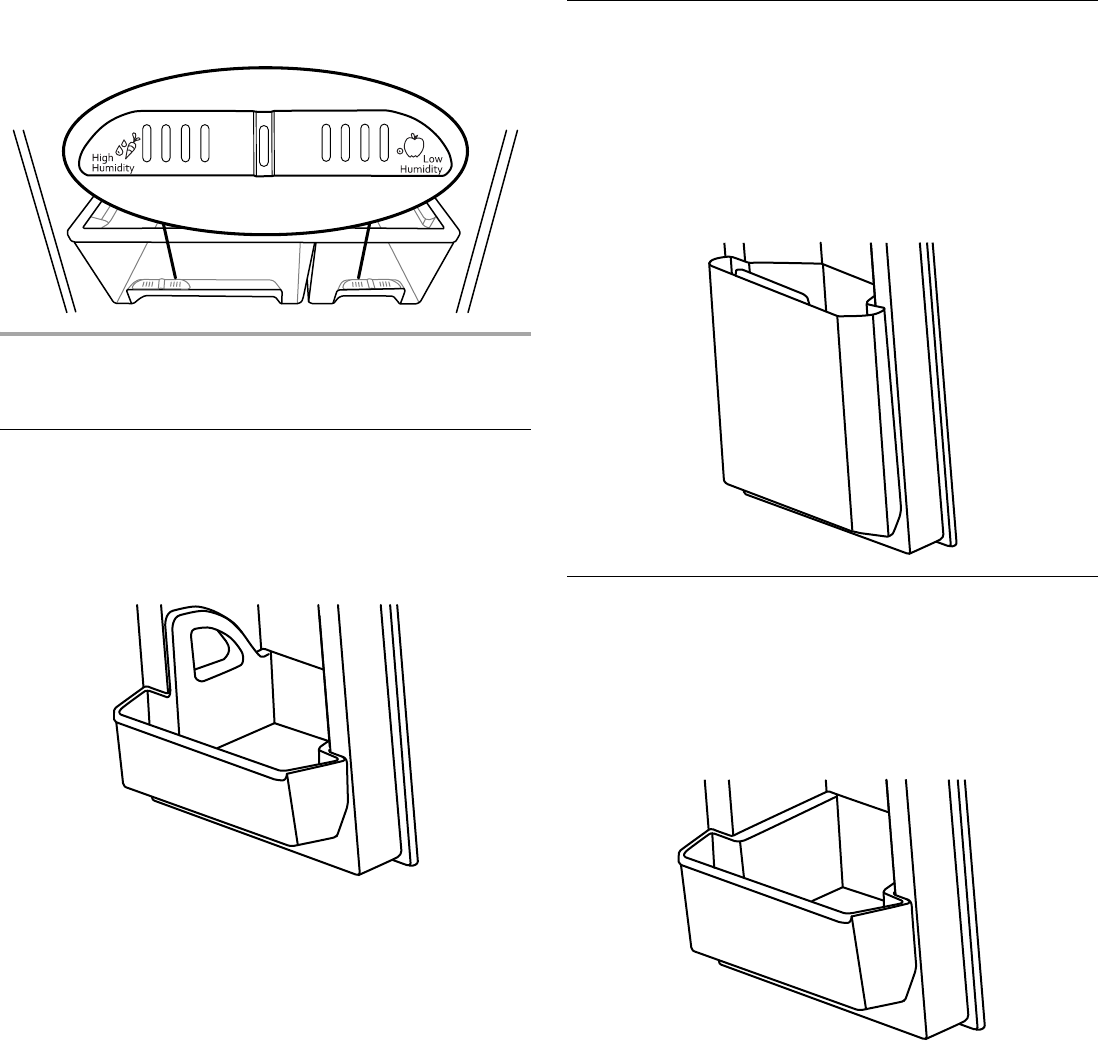 High Humidity

Low Humidity