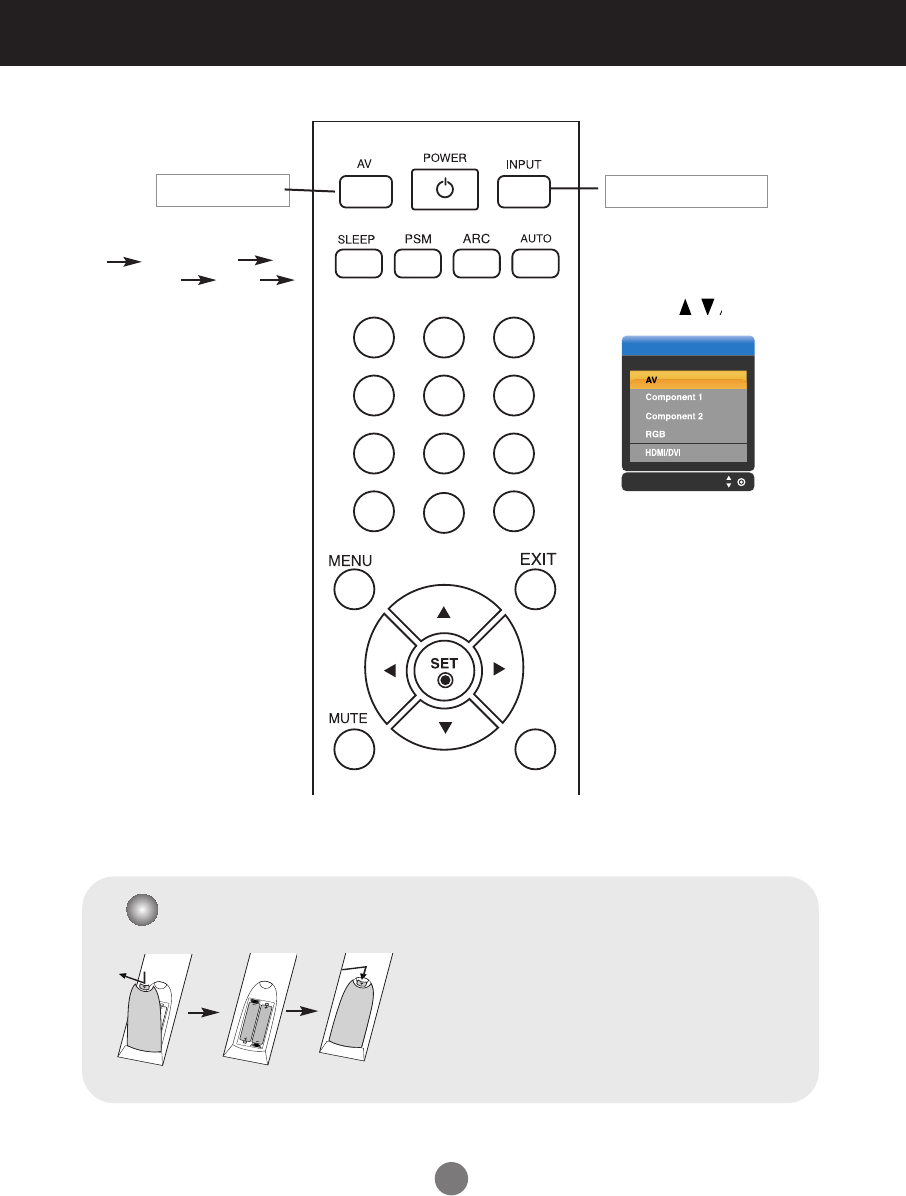 AV

POWER

INPUT

SLEEP

PSM

ARC

AUTO

AV

Component 1

Component 2

RGB

HDMI/DVI

MENU

EXIT

SET

MUTE