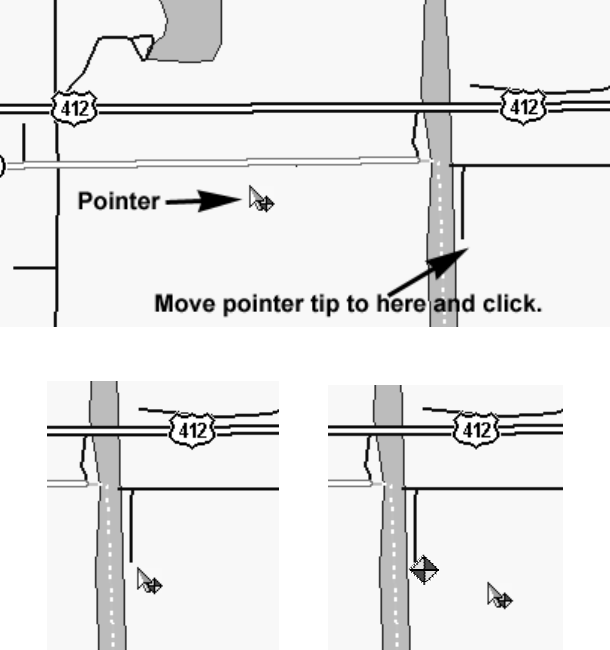 412

412

Pointer

Move pointer tip to here and click.

412

412