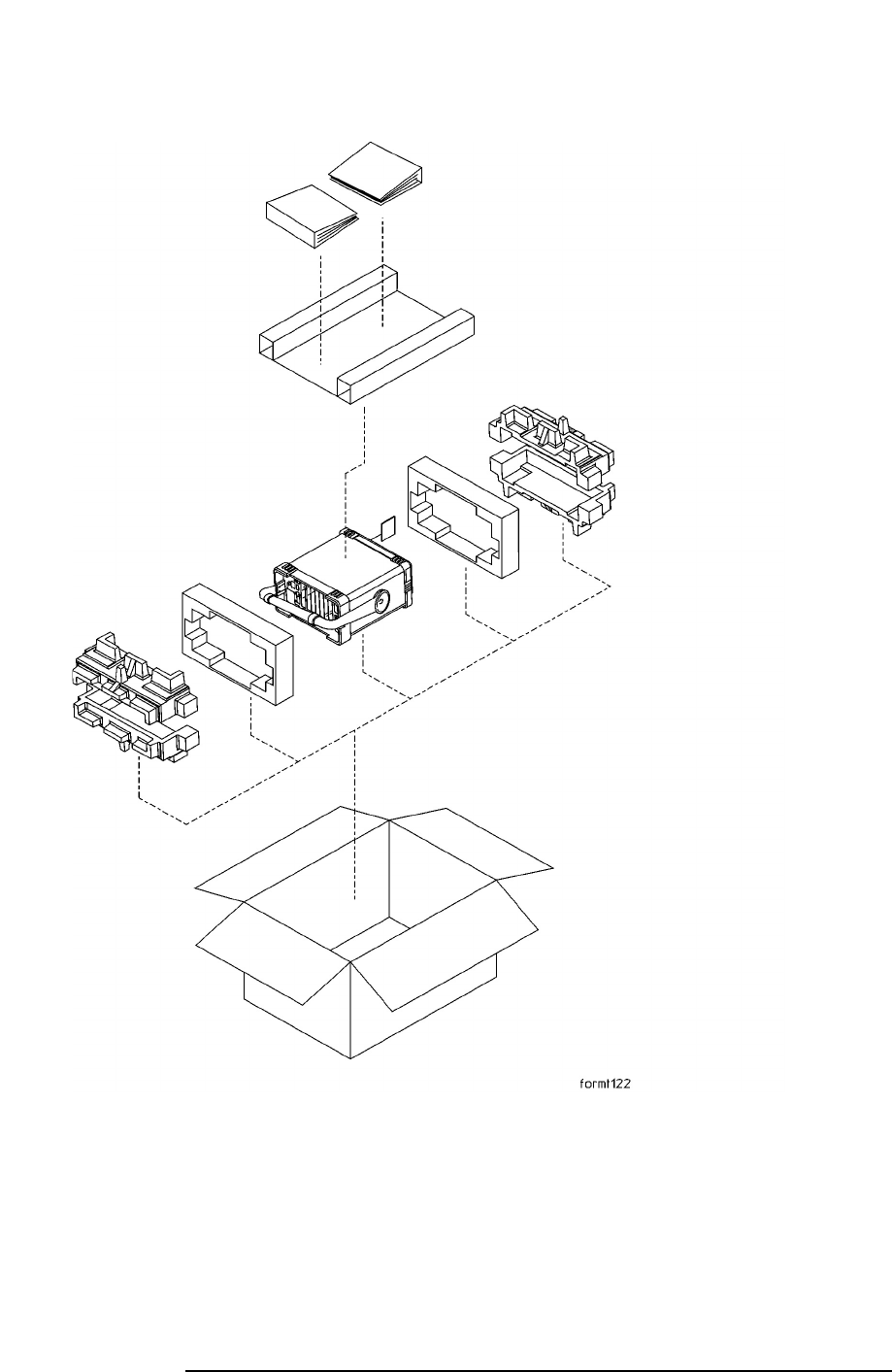 formt122