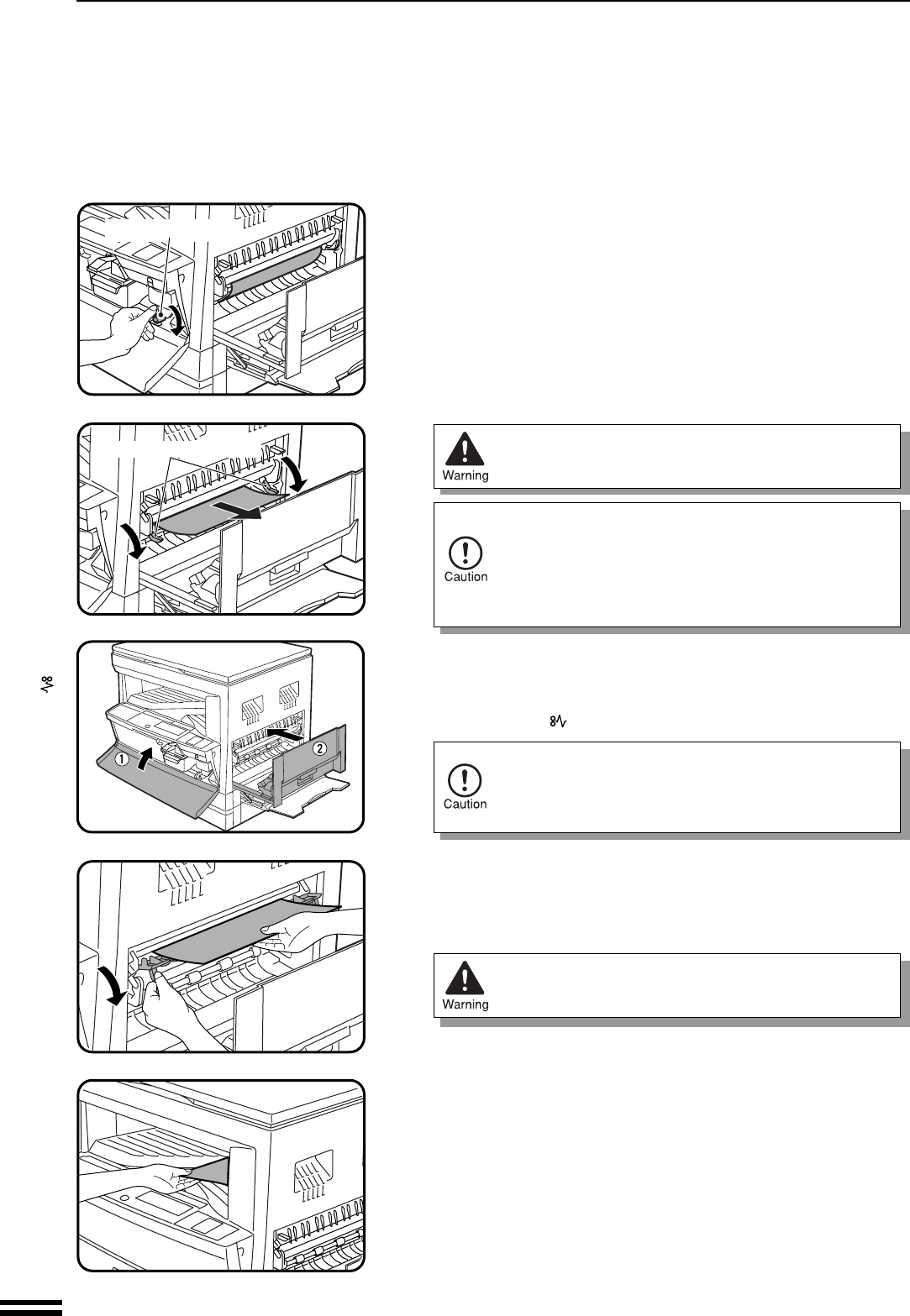 Warning

Caution

①

②

Caution

Warning