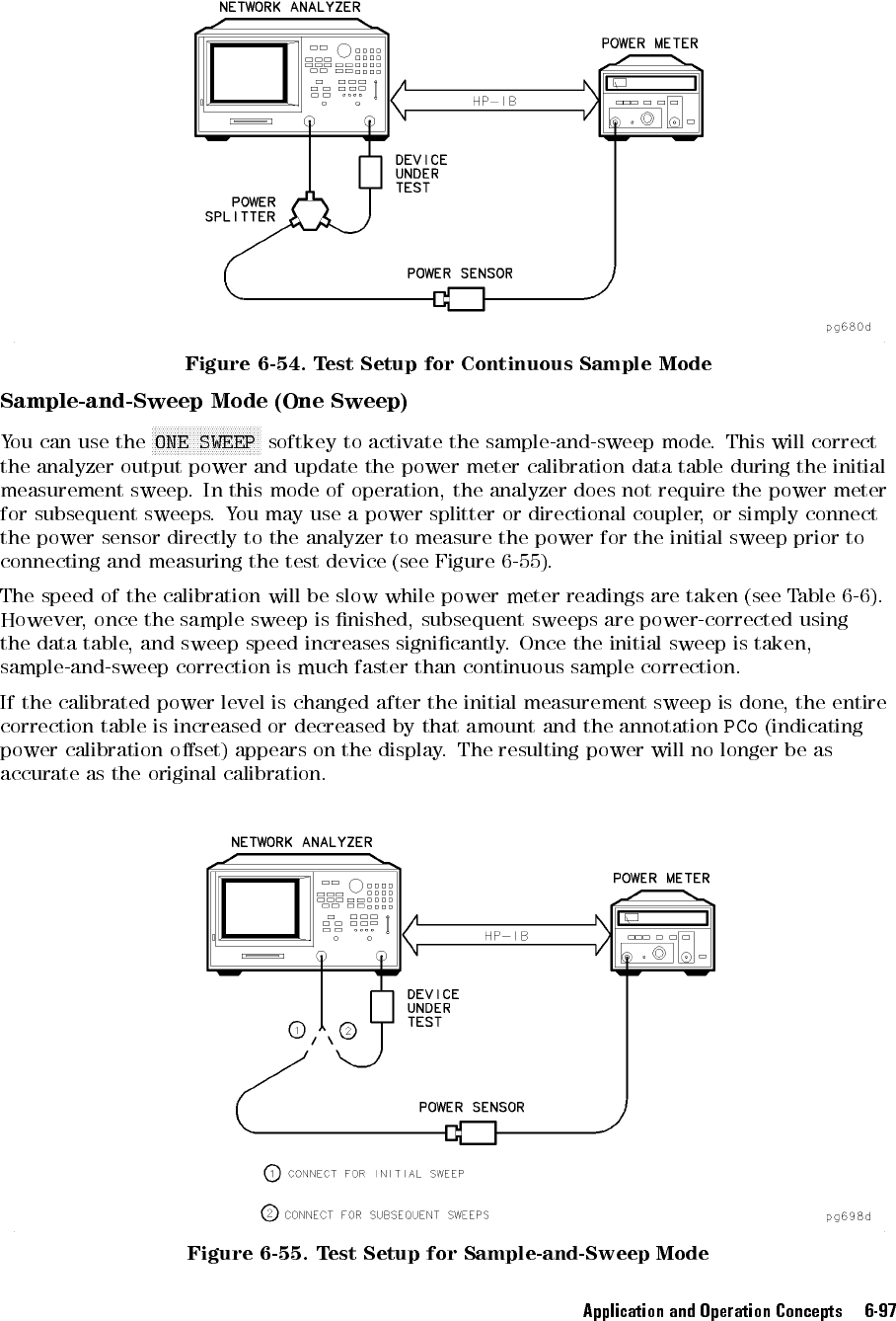 NETWORK ANALYZER

POWER METER

HP-IB

DEVICE UNDER TEST

POWER SPLITTER

POWER SENSOR

pg680d

Figure 6-54. Test Setup for Continuous Sample Mode

Sample-and-Sweep Mode (One Sweep)

You can use the ONE SWEEP softkey to activate the sample-and-sweep mode. This will correct the analyzer output power and update the power meter calibration data table during the initial measurement sweep. In this mode of operation, the analyzer does not require the power meter for subsequent sweeps. You may use a power splitter or directional coupler, or simply connect the power sensor directly to the analyzer to measure the power for the initial sweep prior to connecting and measuring the test device (see Figure 6-55).

The speed of the calibration will be slow while power meter readings are taken (see Table 6-6). However, once the sample sweep is finished, subsequent sweeps are power-corrected using the data table, and sweep speed increases significantly. Once the initial sweep is taken, sample-and-sweep correction is much faster than continuous sample correction.

If the calibrated power level is changed after the initial measurement sweep is done, the entire correction table is increased or decreased by that amount and the annotation PCo (indicating power calibration offset) appears on the display. The resulting power will no longer be as accurate as the original calibration.

NETWORK ANALYZER

POWER METER

HP-IB

DEVICE UNDER TEST

1 2

POWER SENSOR

1 CONNECT FOR INITIAL SWEEP

2 CONNECT FOR SUBSEQUENT SWEEPS

pg698d

Figure 6-55. Test Setup for Sample-and-Sweep Mode

Application and Operation Concepts 6-97