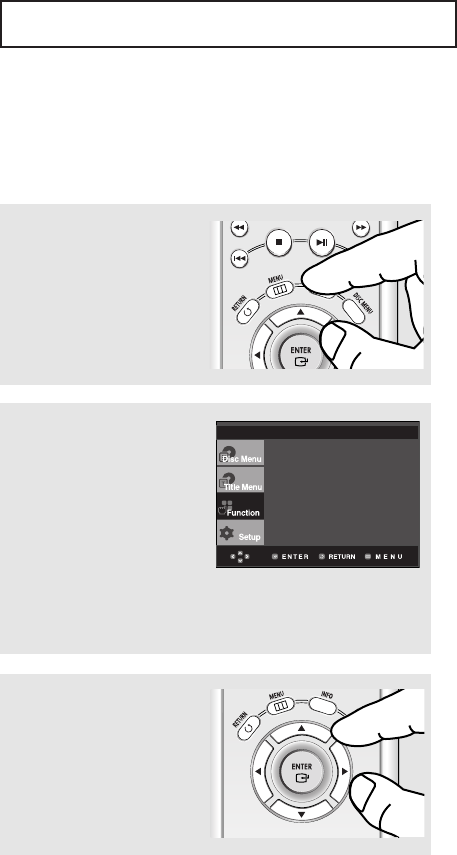 MENU

RETURN

DISC MENU

ENTER

Disc Menu

Title Menu

Function

Setup

ENTER RETURN MENU

MENU

INFO

RETURN

ENTER