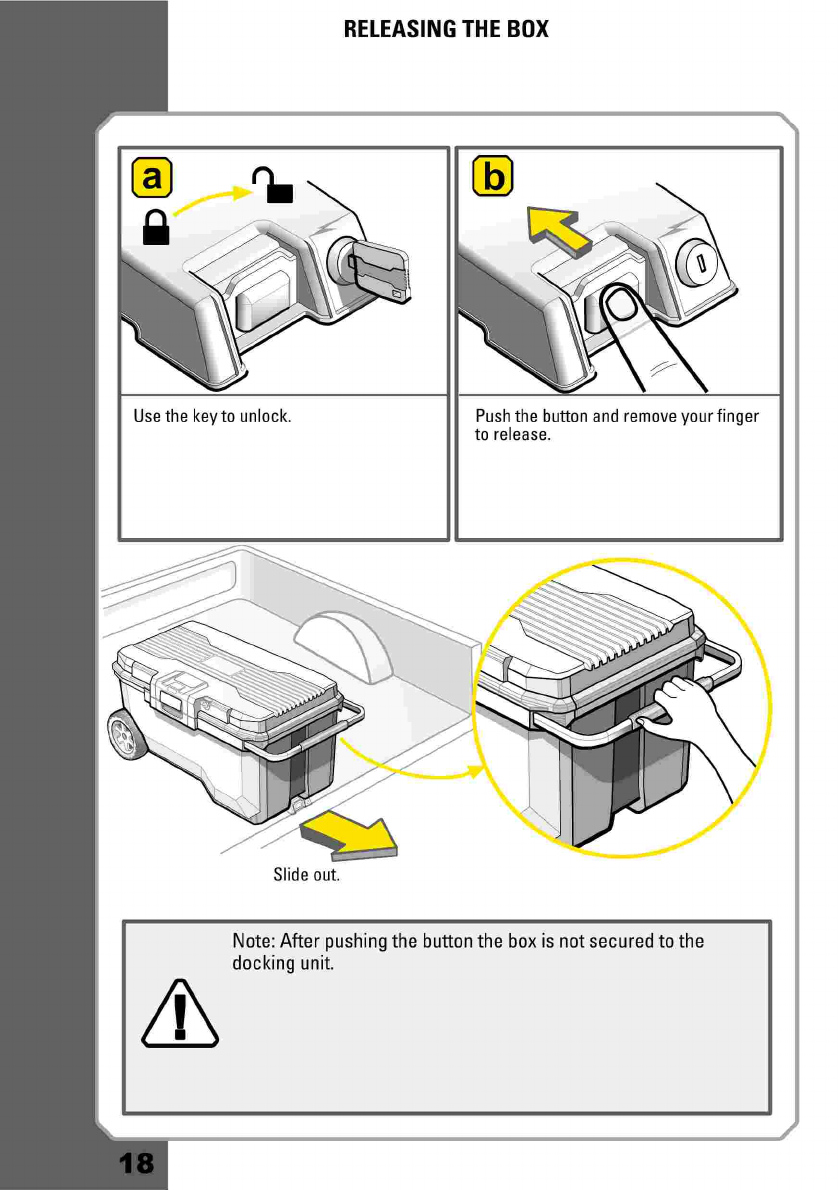 RELEASING THE BOX

a

Use the key to unlock.

b

Push the button and remove your finger to release.

Slide out.

Note: After pushing the button the box is not secured to the docking unit.

18