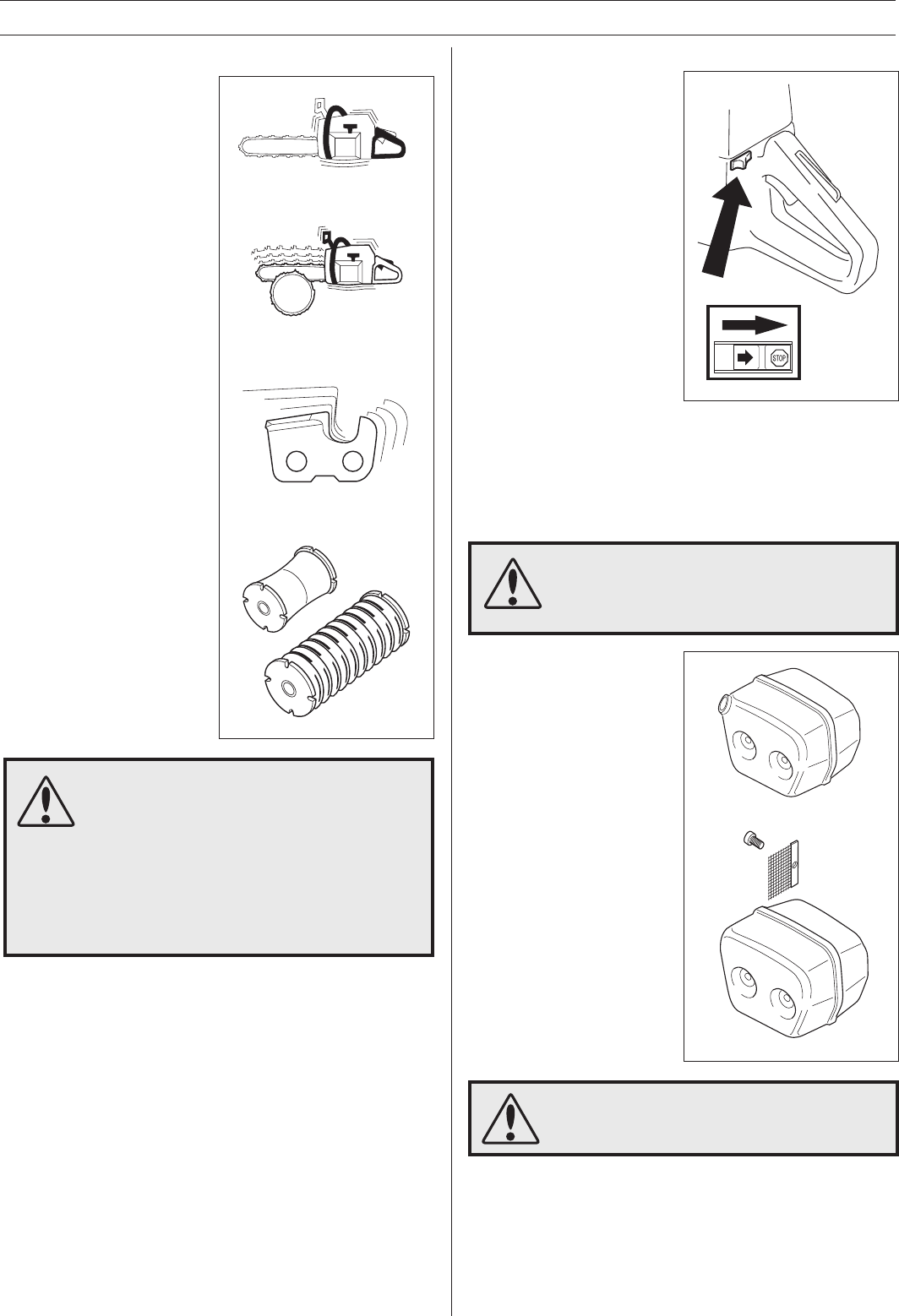 STOP