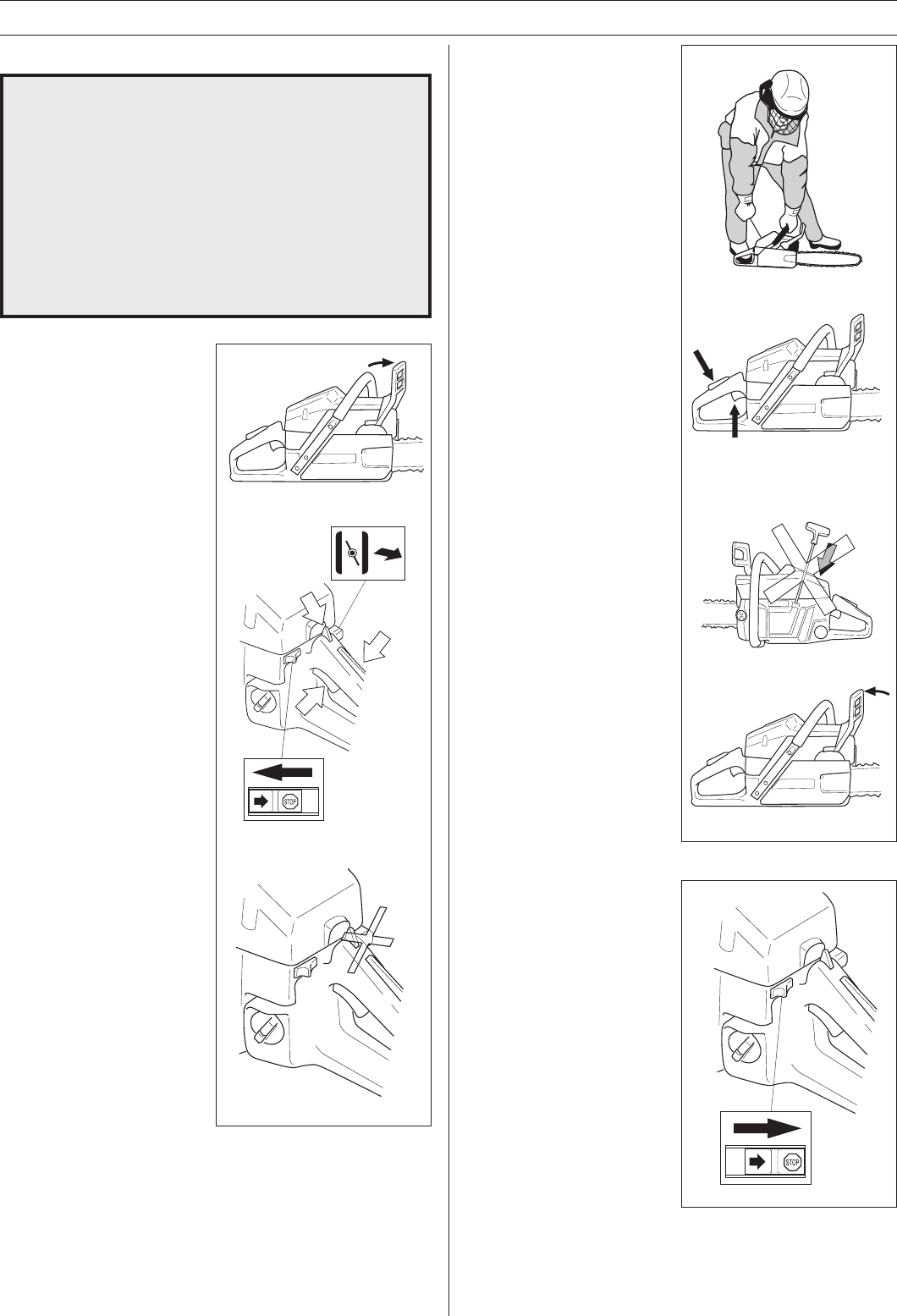 STOP

STOP