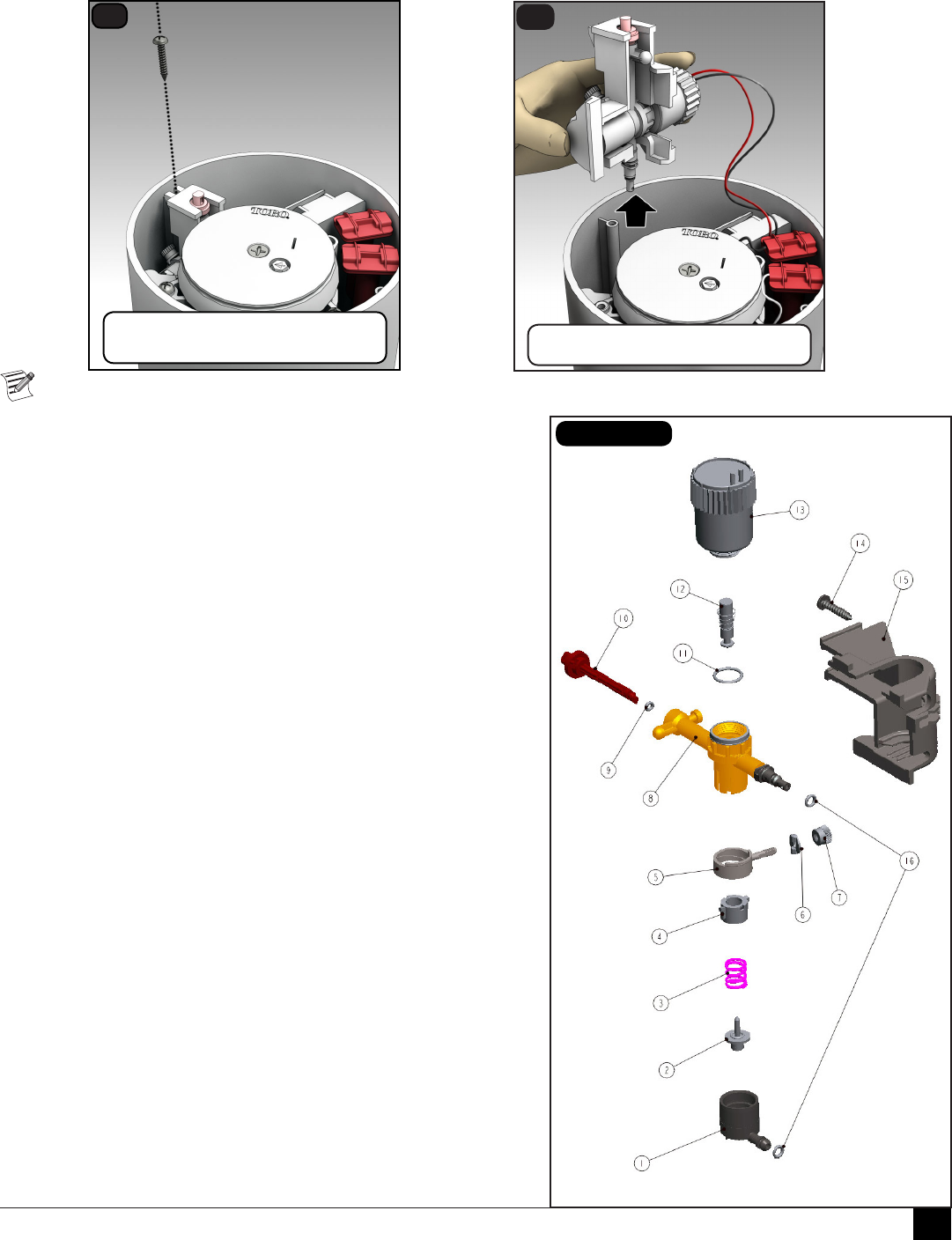 TORO

TORO

13

14

15

12

10

11

9

8

16

5

6

7

4

3

2

1