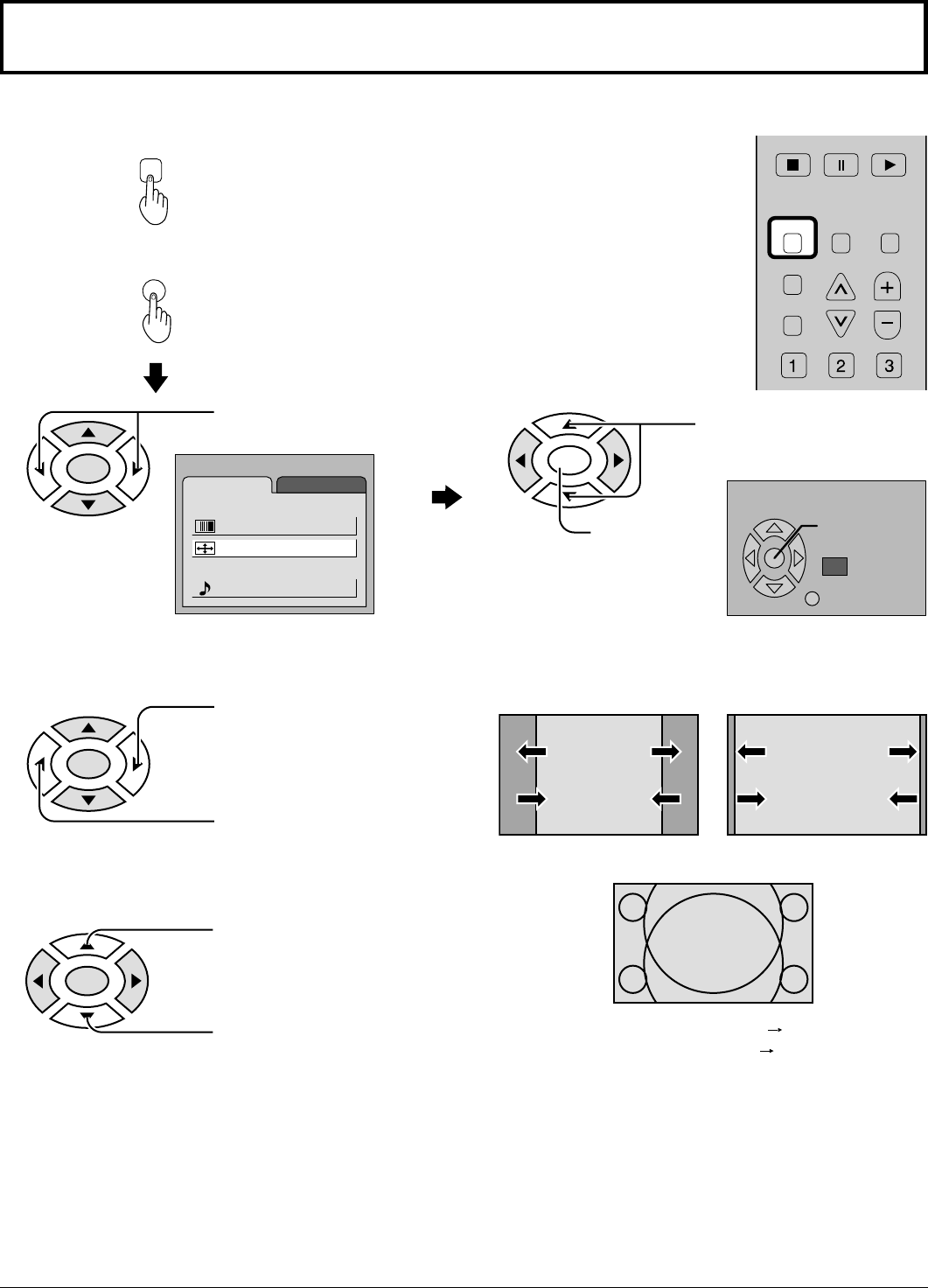 1
2
3