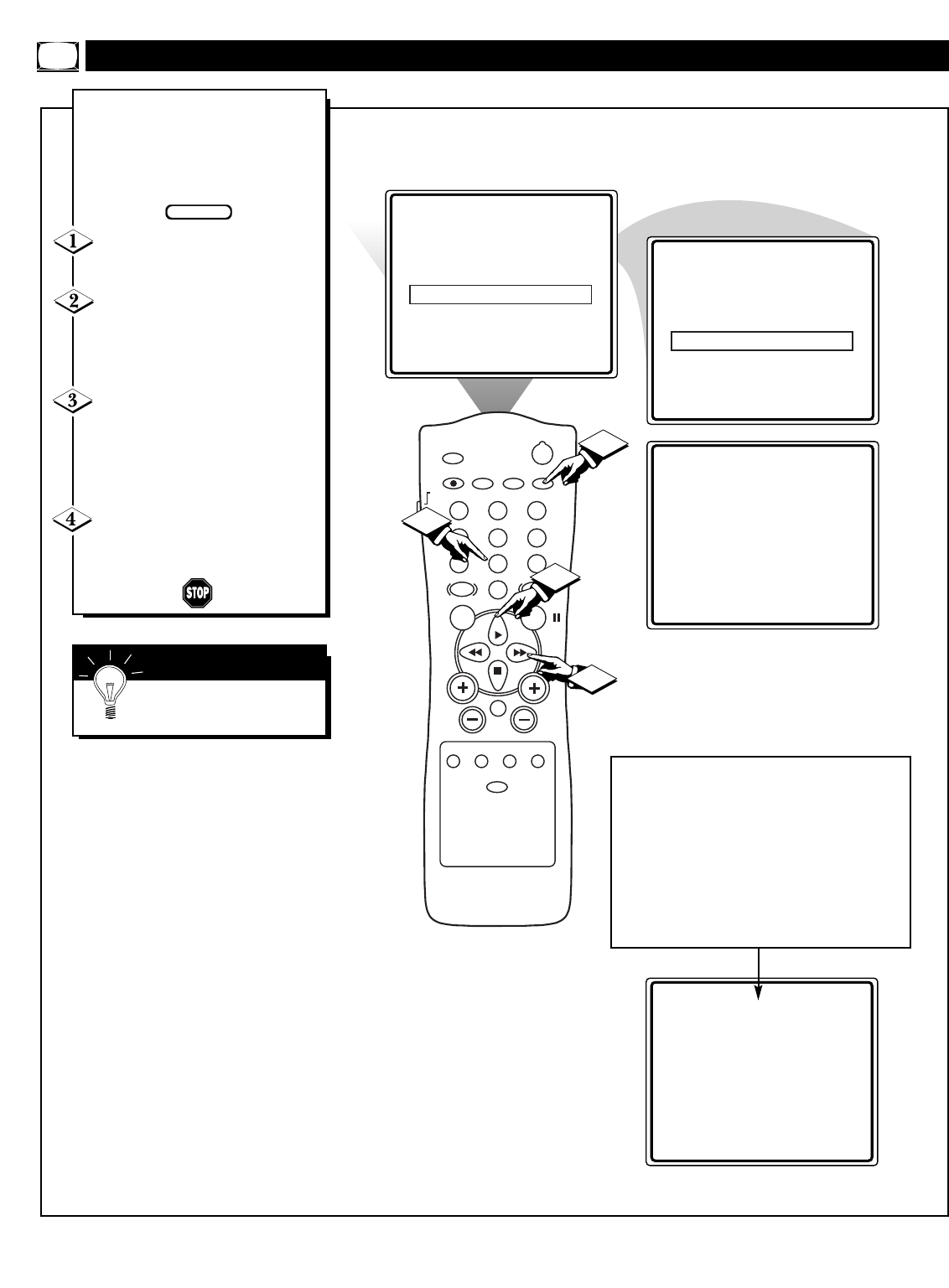 1

2

3

4

STOP