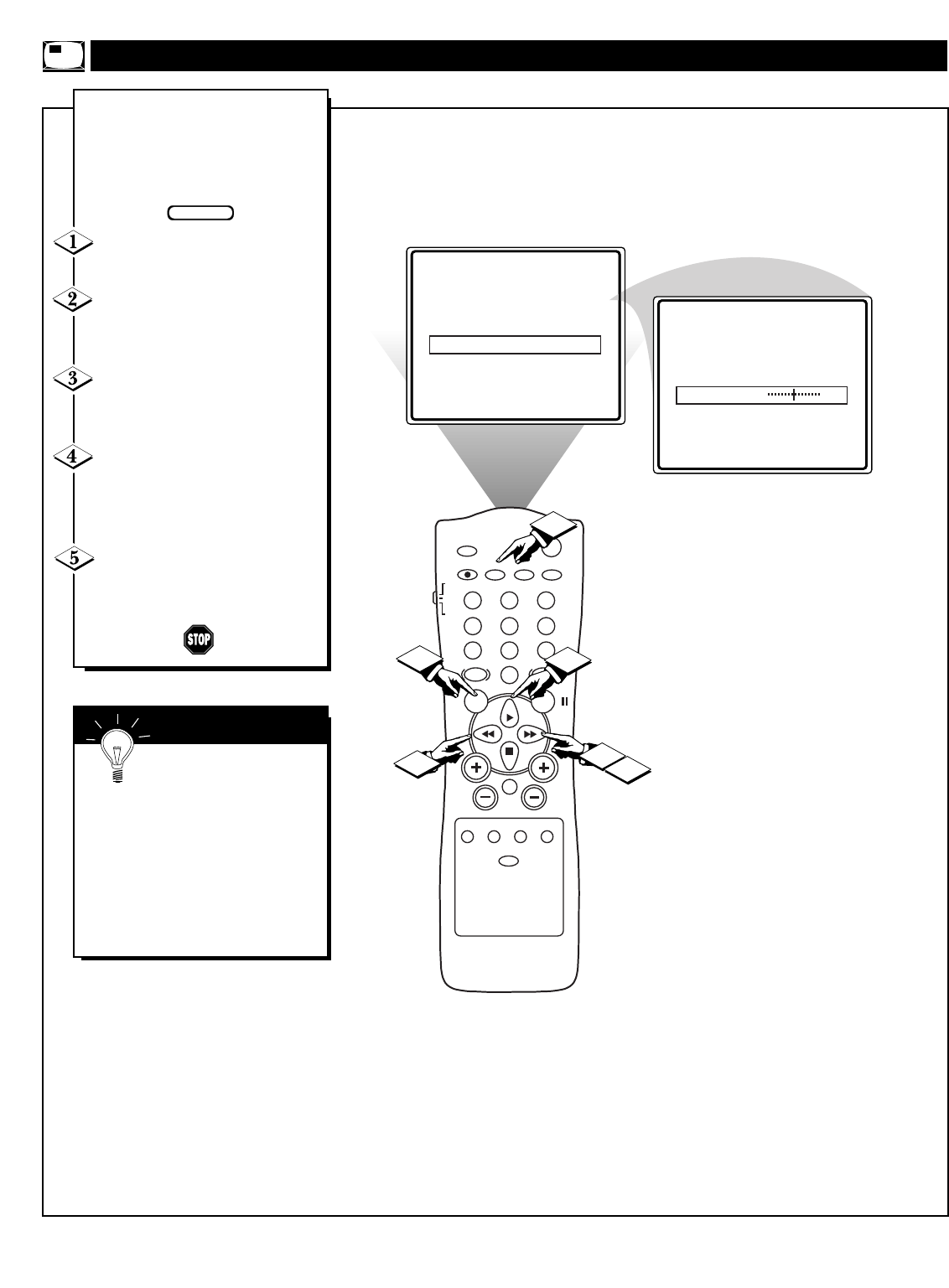 1

2

3

4

5

STOP