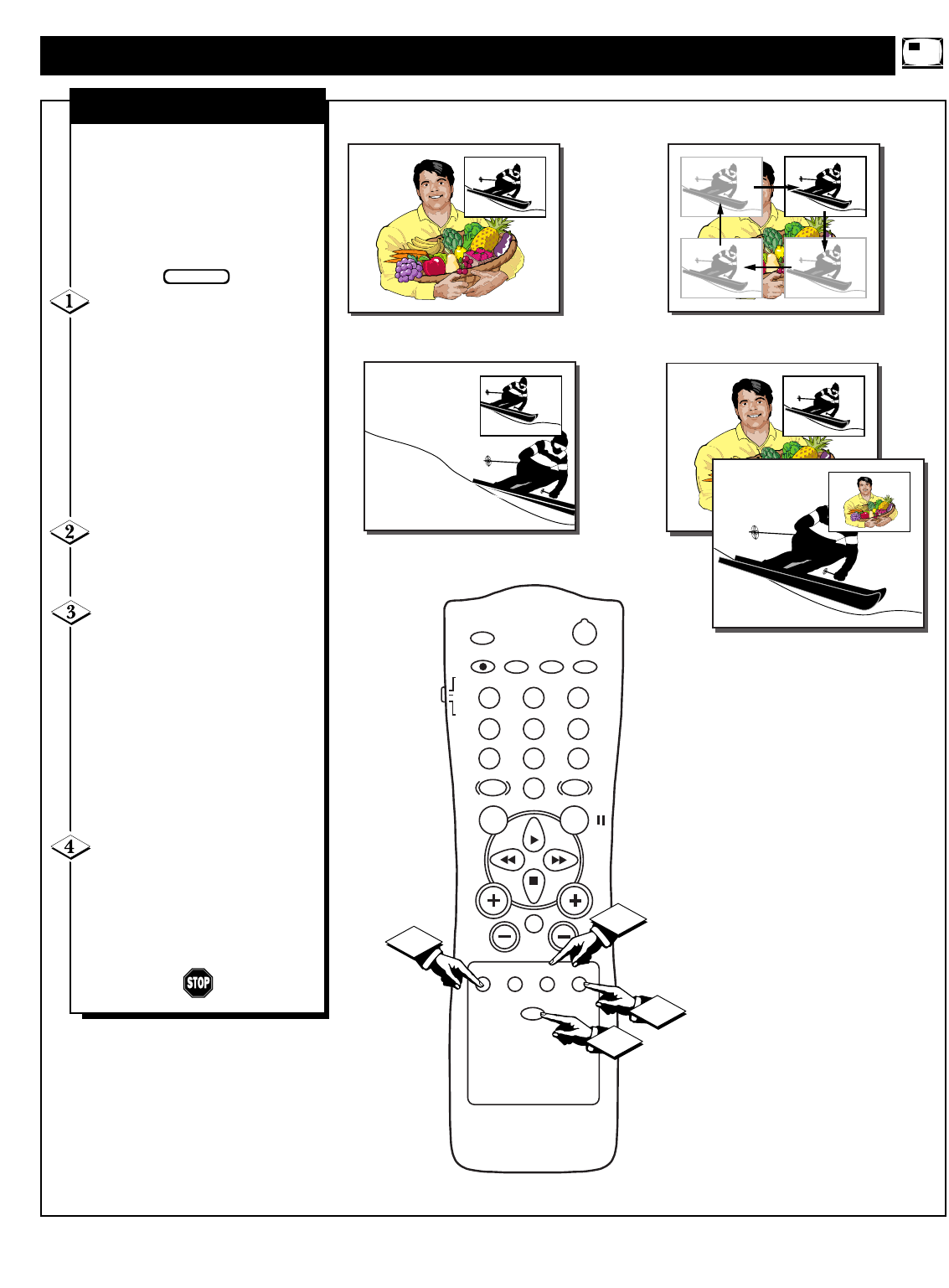 1

2

3

4

STOP