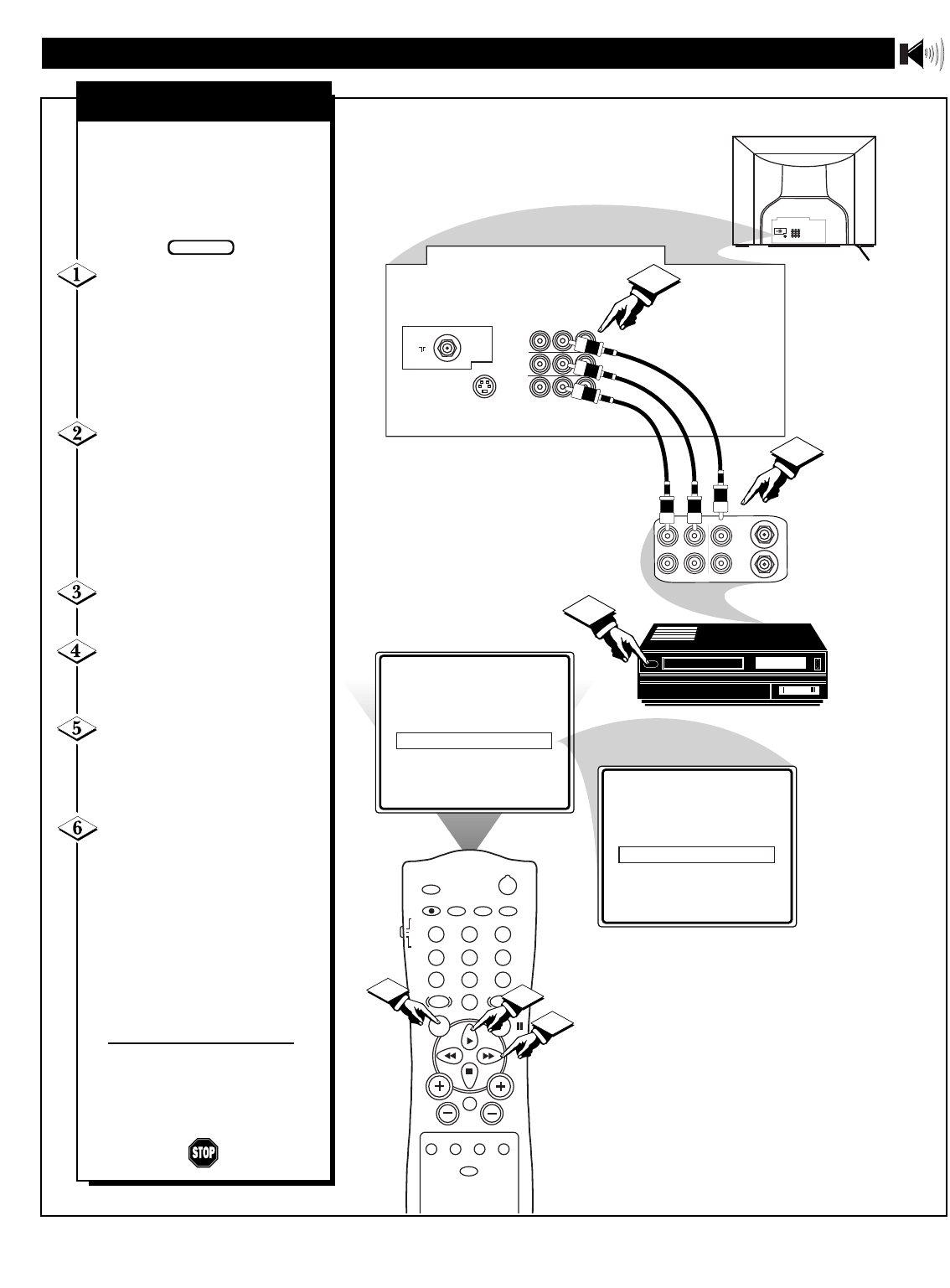 1

2

3

4

5

6

STOP