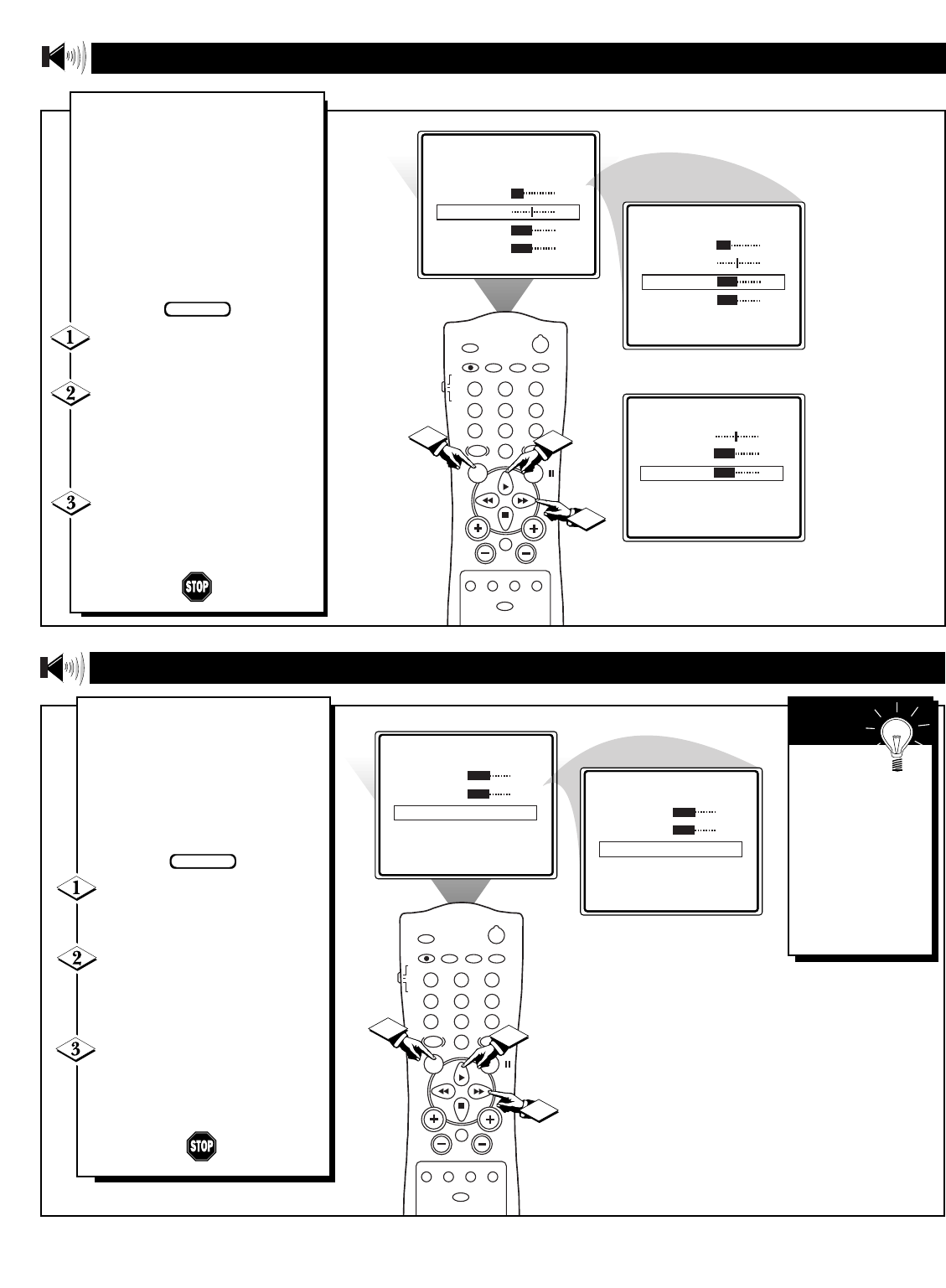 1

2

3

STOP

1

2

3

STOP