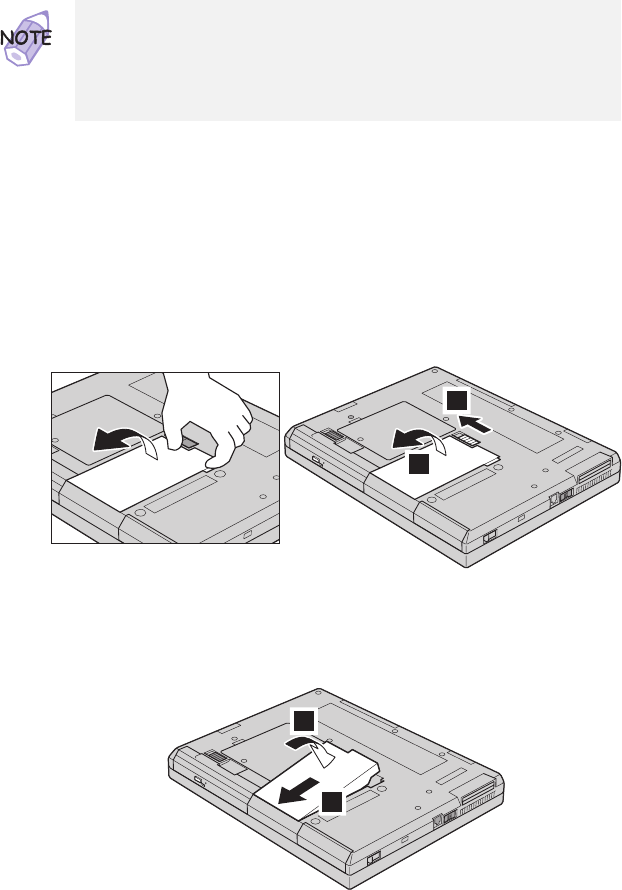 NOTE