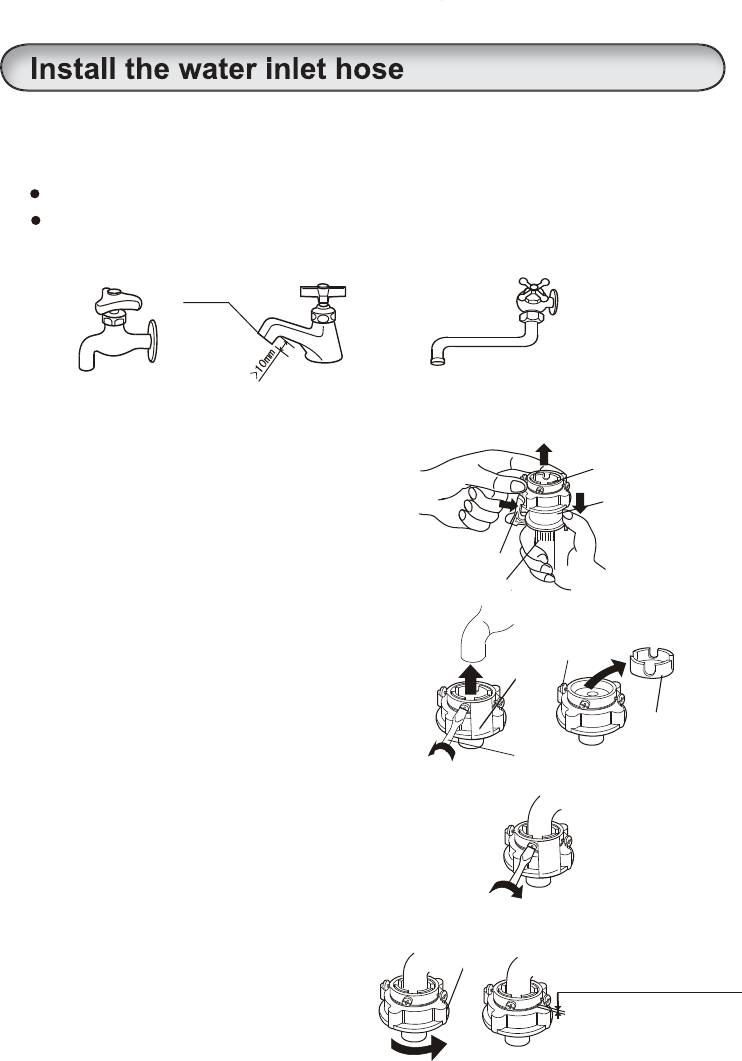 Install the water inlet hose

>10mm