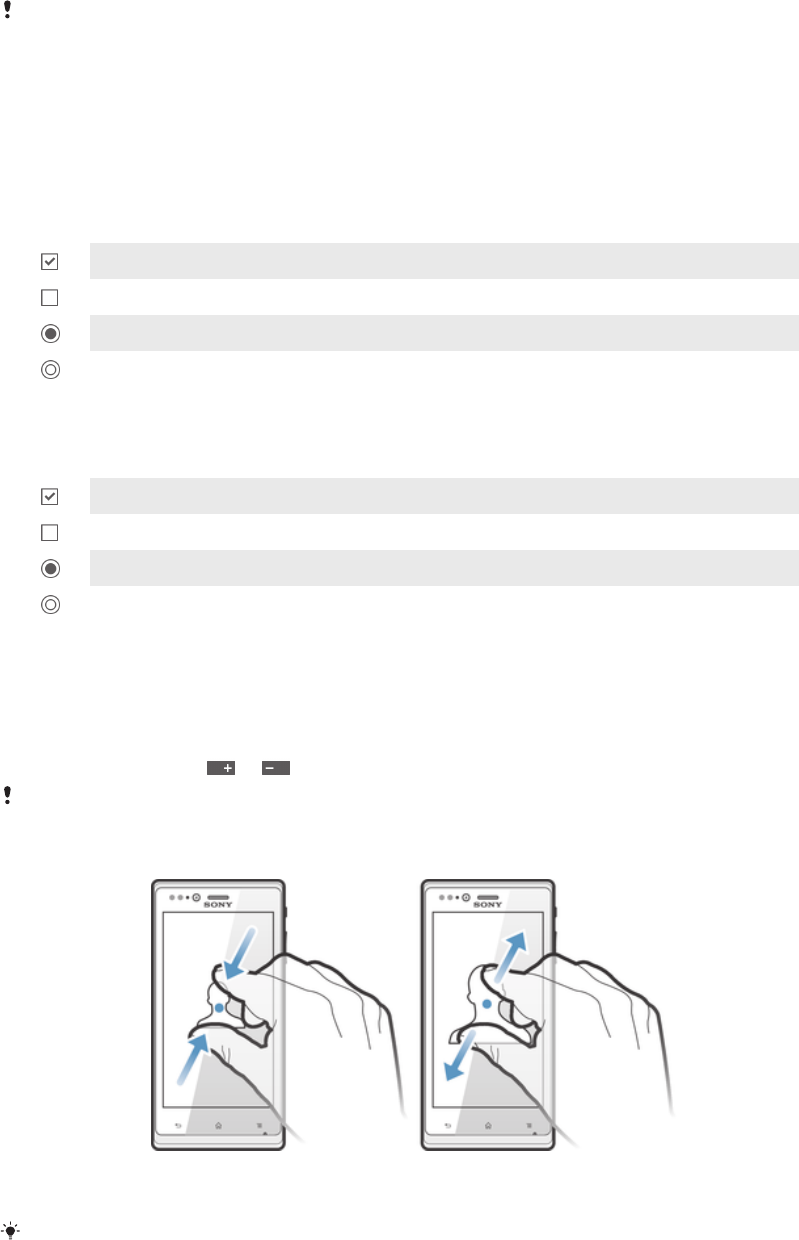 SONY

SONY