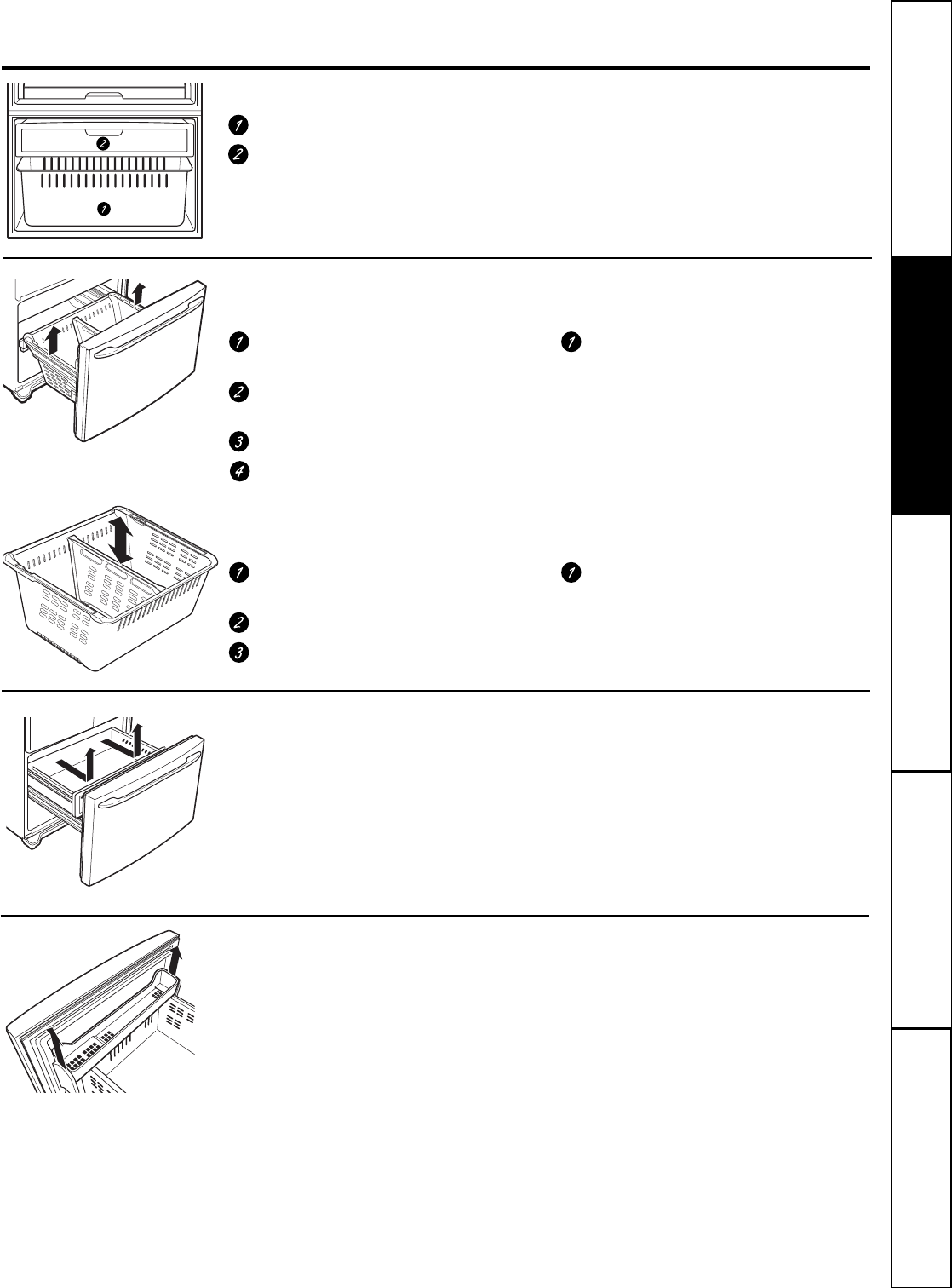 1
2
2
1
1
1
2
3
4
1
1
2
3