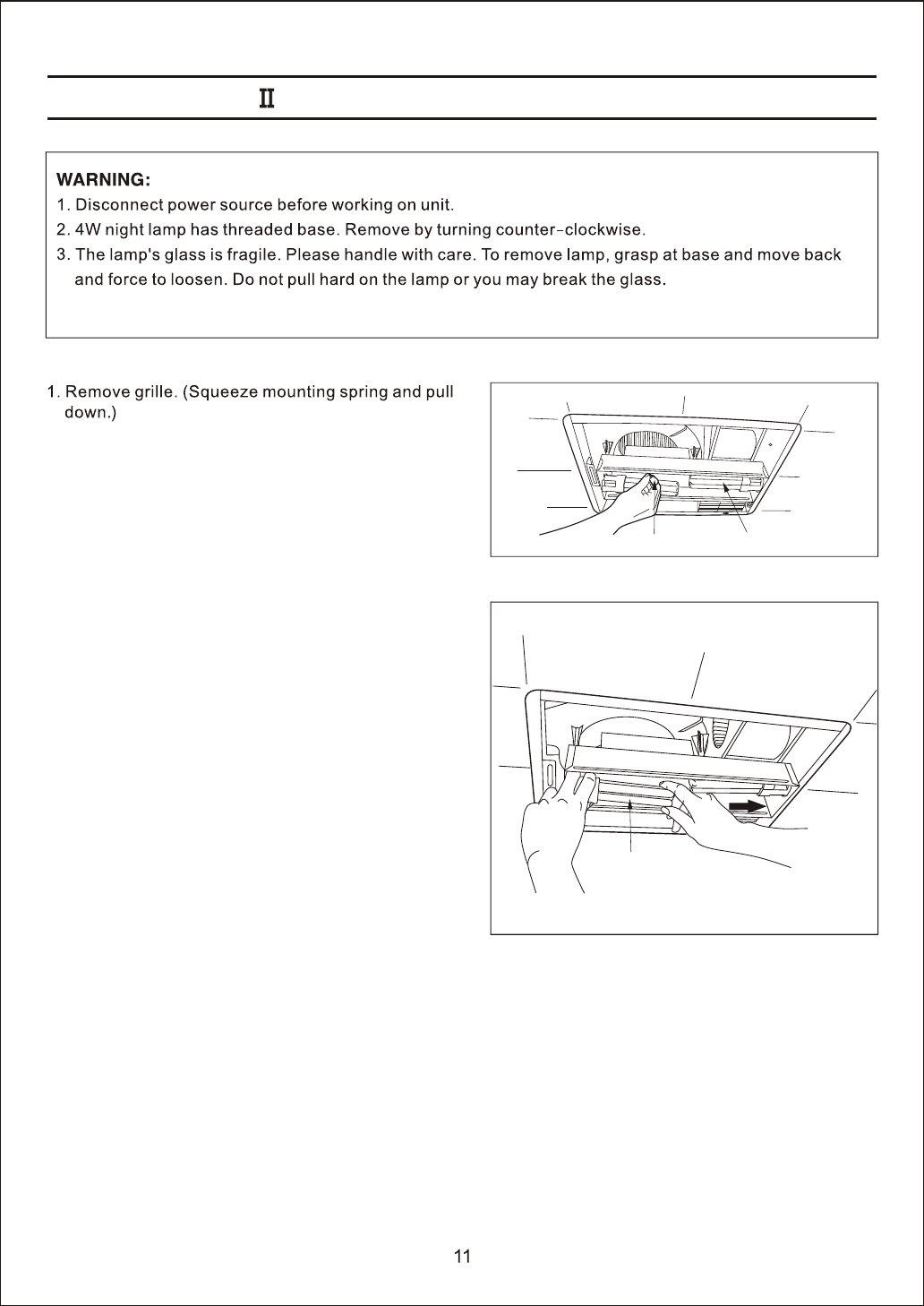 II

WARNING:
1. Disconnect power source before working on unit.
2. 4W night lamp has threaded base. Remove by turning counter-clockwise.
3. The lamp's glass is fragile. Please handle with care. To remove lamp, grasp at base and move back and force to loosen. Do not pull hard on the lamp or you may break the glass.

1. Remove grille. (Squeeze mounting spring and pull down.)

11