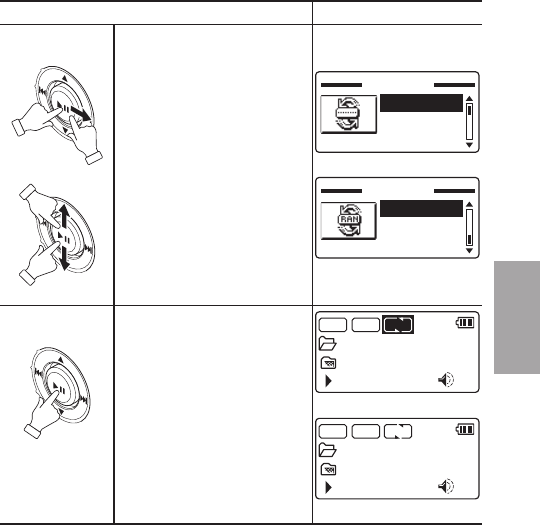 RAN