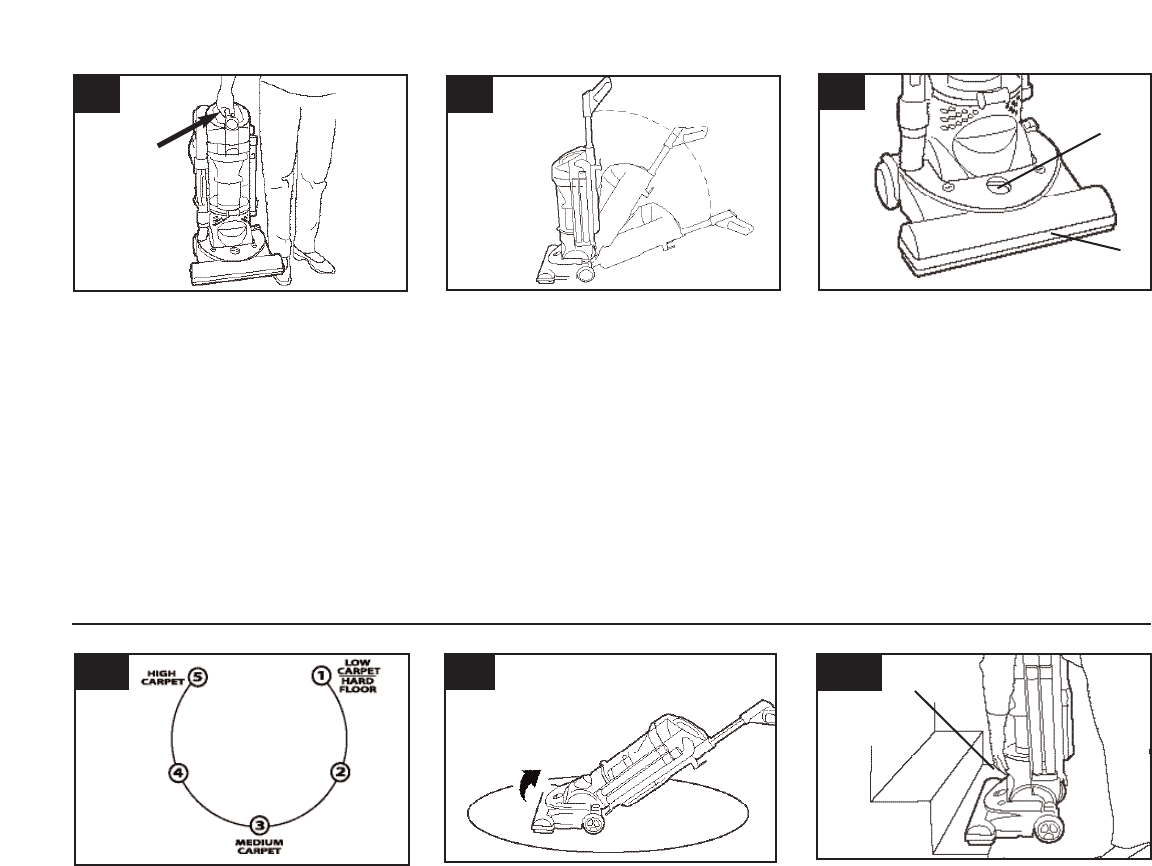 HIGH CARPET
5
1
LOW CARPET
HARD FLOOR
4
2
3
MEDIUM CARPET