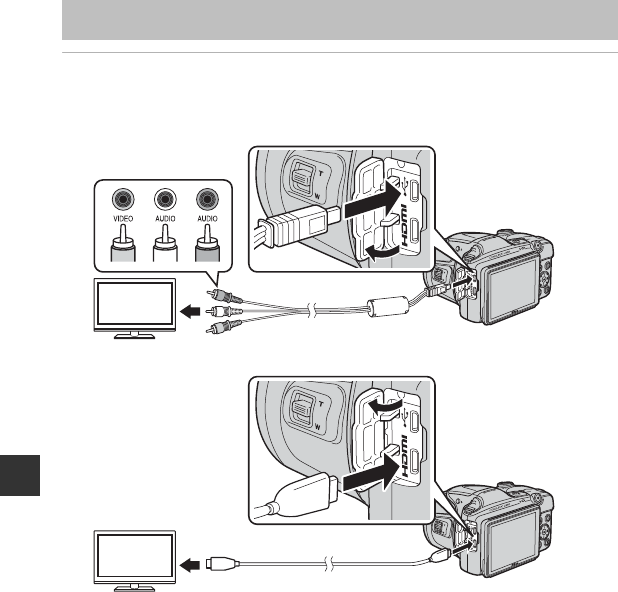 VIDEO AUDIO AUDIO

T
W
HDMI

T
W
HDMI