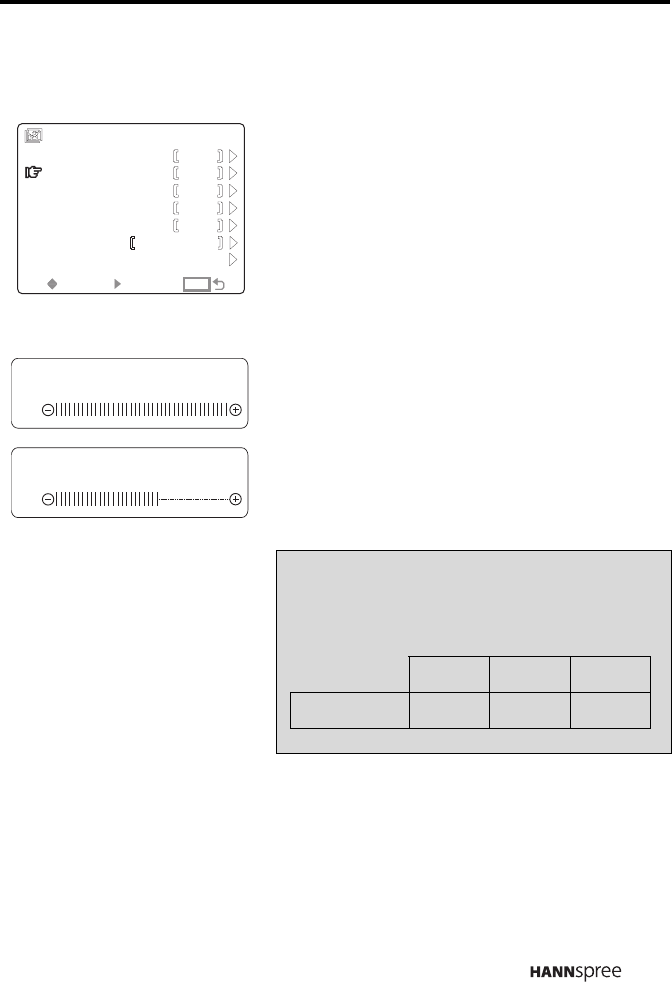 HANNspree