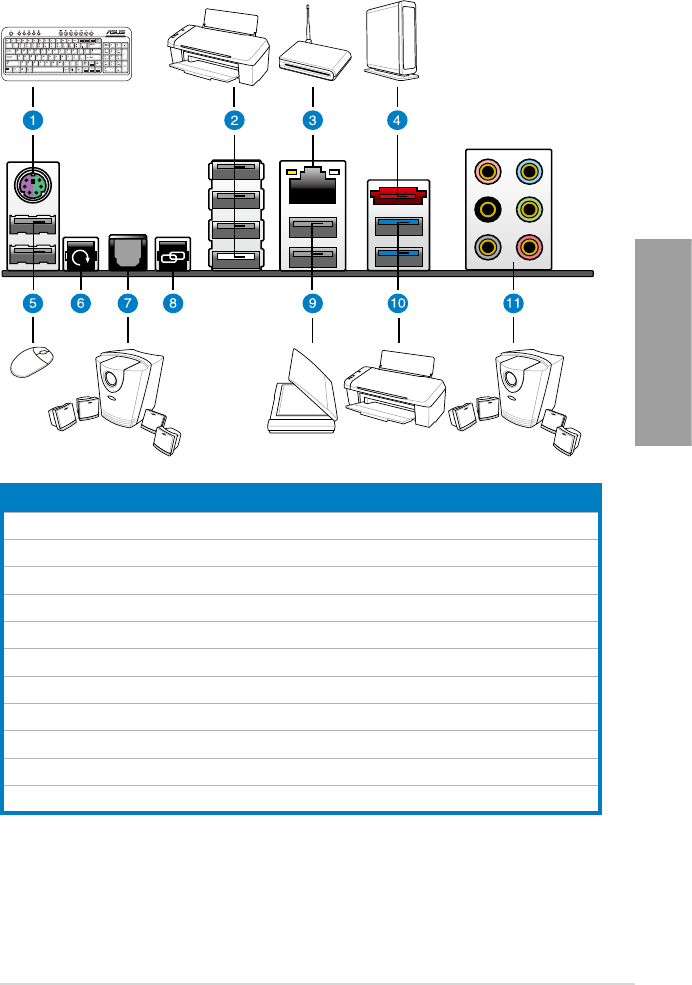 ASUS

1 2 3 4

5 6 7 8 9 10 11