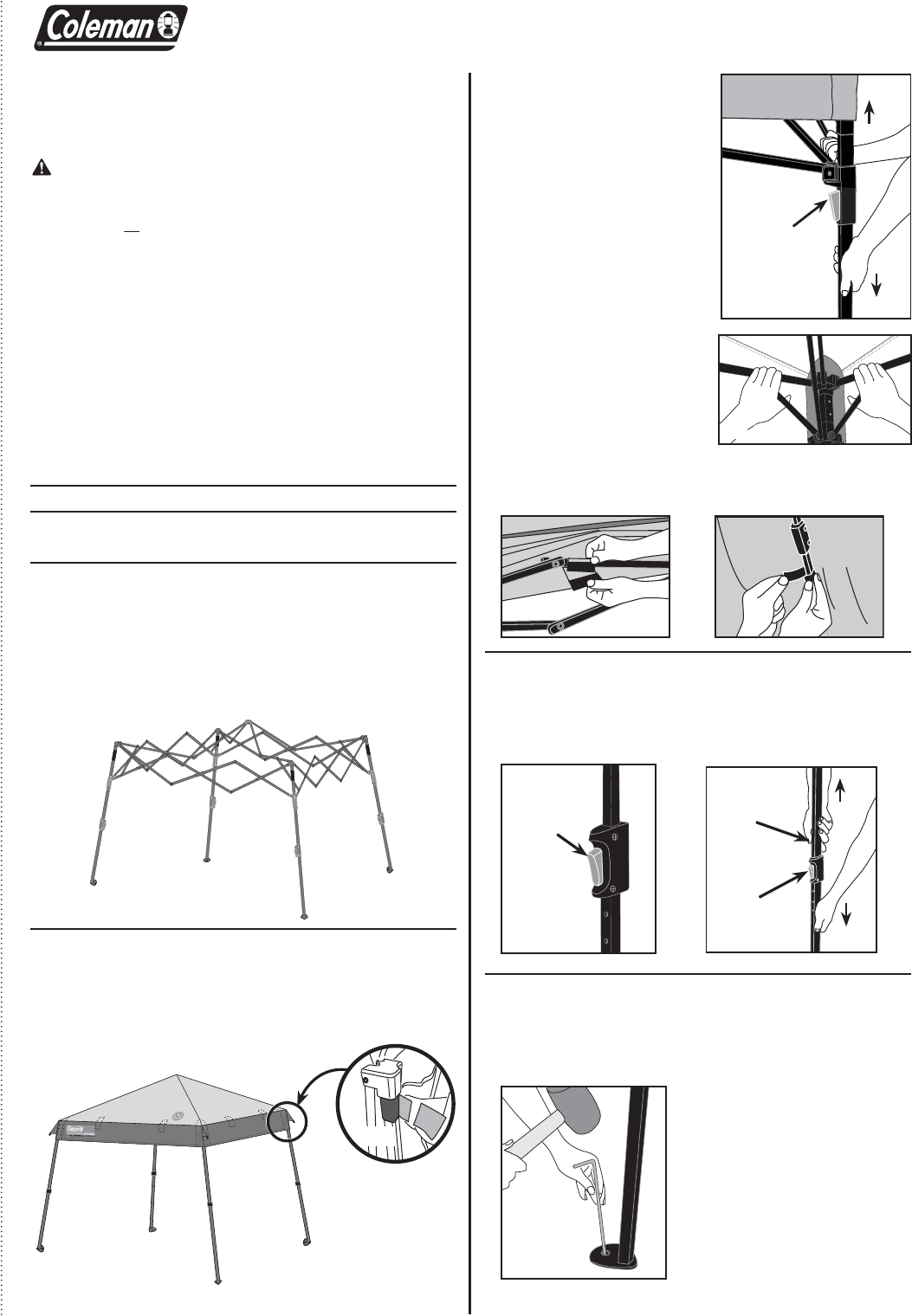 Coleman