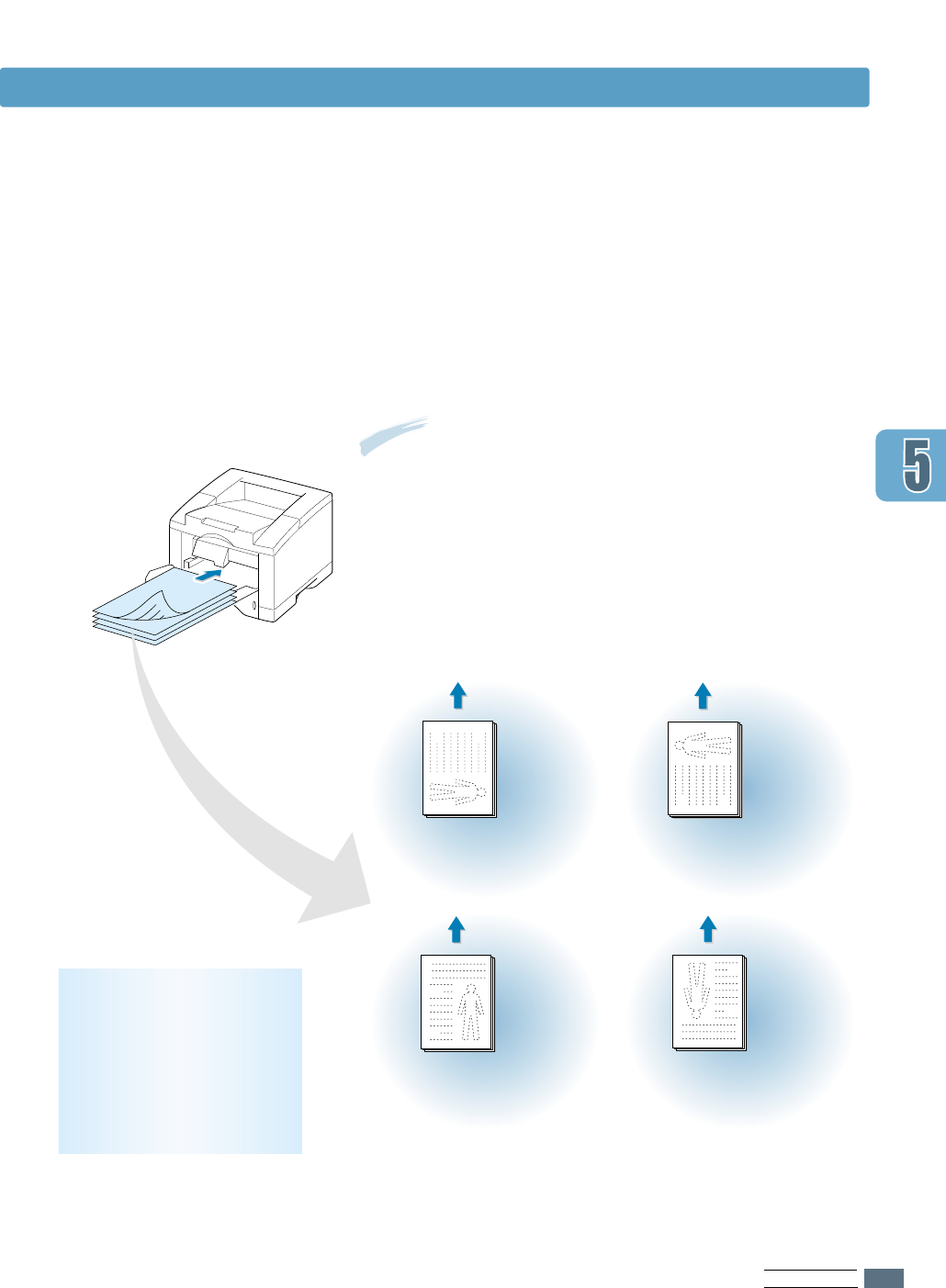 5