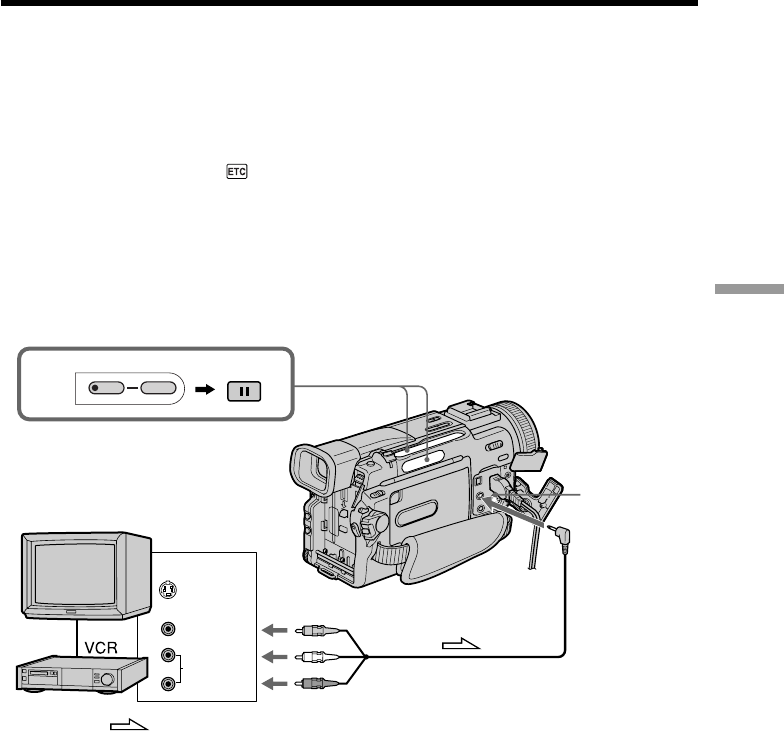 ETC

VCR