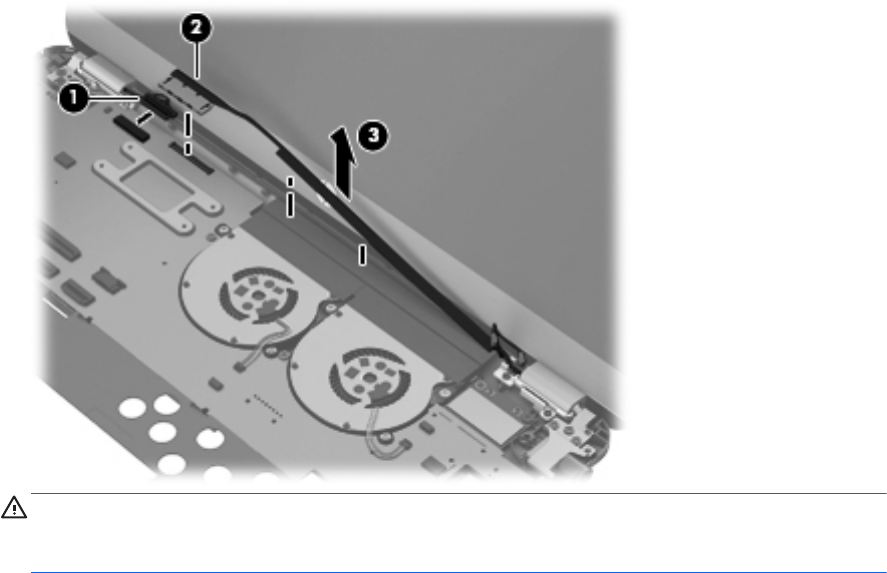 2

1

3