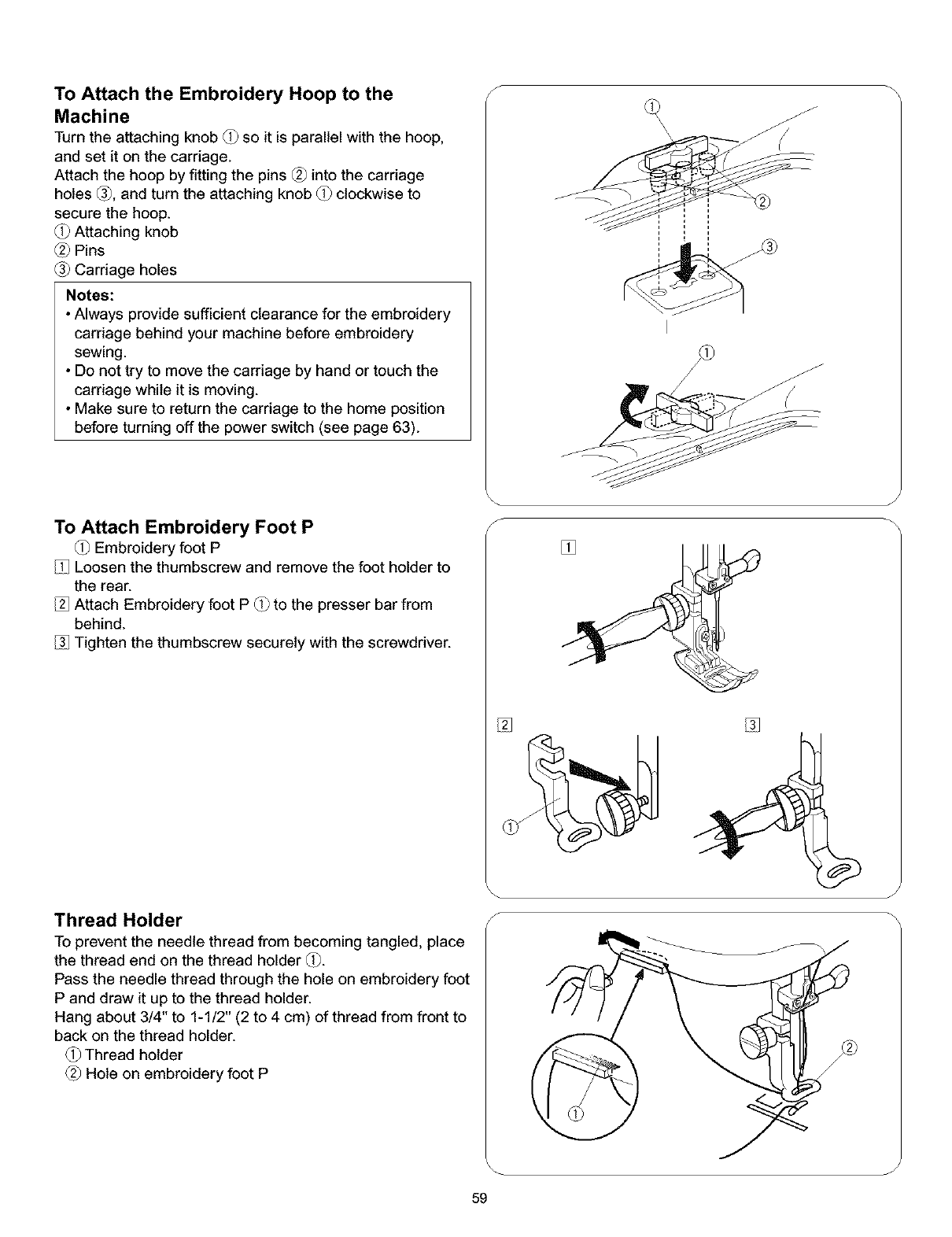 To Attach the Embroidery Hoop to the Machine

Turn the attaching knob ① so it is parallel with the hoop, and set it on the carriage.
Attach the hoop by fitting the pins ② into the carriage holes ③, and turn the attaching knob ① clockwise to secure the hoop.
① Attaching knob
② Pins
③ Carriage holes

Notes:
• Always provide sufficient clearance for the embroidery carriage behind your machine before embroidery sewing.
• Do not try to move the carriage by hand or touch the carriage while it is moving.
• Make sure to return the carriage to the home position before turning off the power switch (see page 63).

①
②
③
①

To Attach Embroidery Foot P

① Embroidery foot P
1 Loosen the thumbscrew and remove the foot holder to the rear.
2 Attach Embroidery foot P ① to the presser bar from behind.
3 Tighten the thumbscrew securely with the screwdriver.

1
2
3
①

Thread Holder

To prevent the needle thread from becoming tangled, place the thread end on the thread holder ①.
Pass the needle thread through the hole on embroidery foot P and draw it up to the thread holder.
Hang about 3/4" to 1-1/2" (2 to 4 cm) of thread from front to back on the thread holder.
① Thread holder
② Hole on embroidery foot P

②
①

59