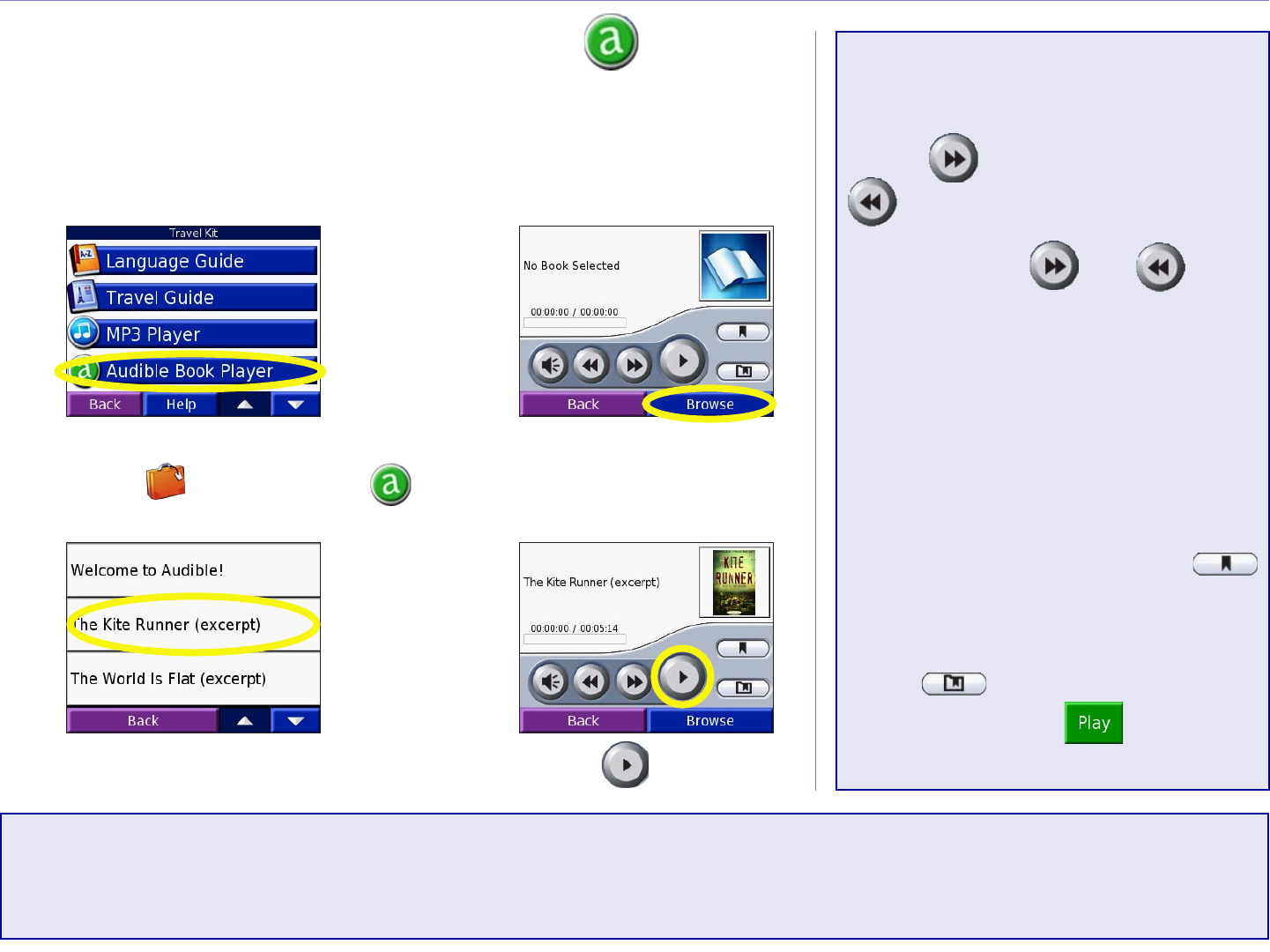 Travel Kit
Language Guide
Travel Guide
MP3 Player
Audible Book Player
Back
Help

No Book Selected
00:00:00 / 00:00:00
Back
Browse

Welcome to Audible!
The Kite Runner (excerpt)
The World Is Flat (excerpt)
Back

The Kite Runner (excerpt)
KITE RUNNER
00:00:00 / 00:05:14
Back
Browse

Play