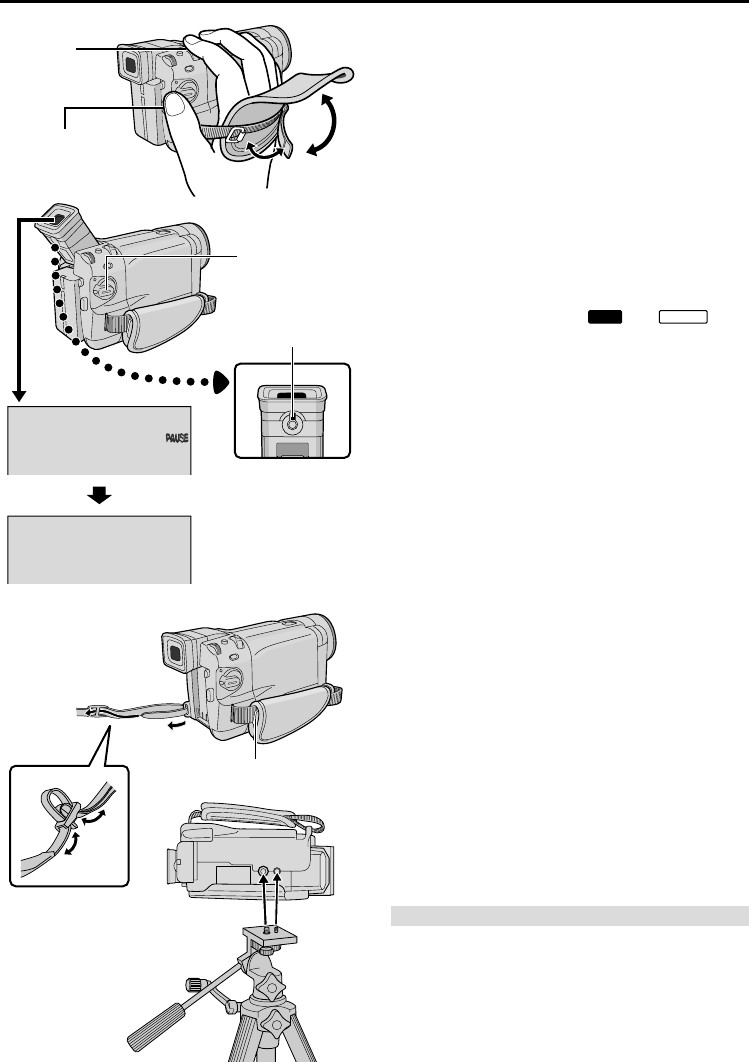 PAUSE